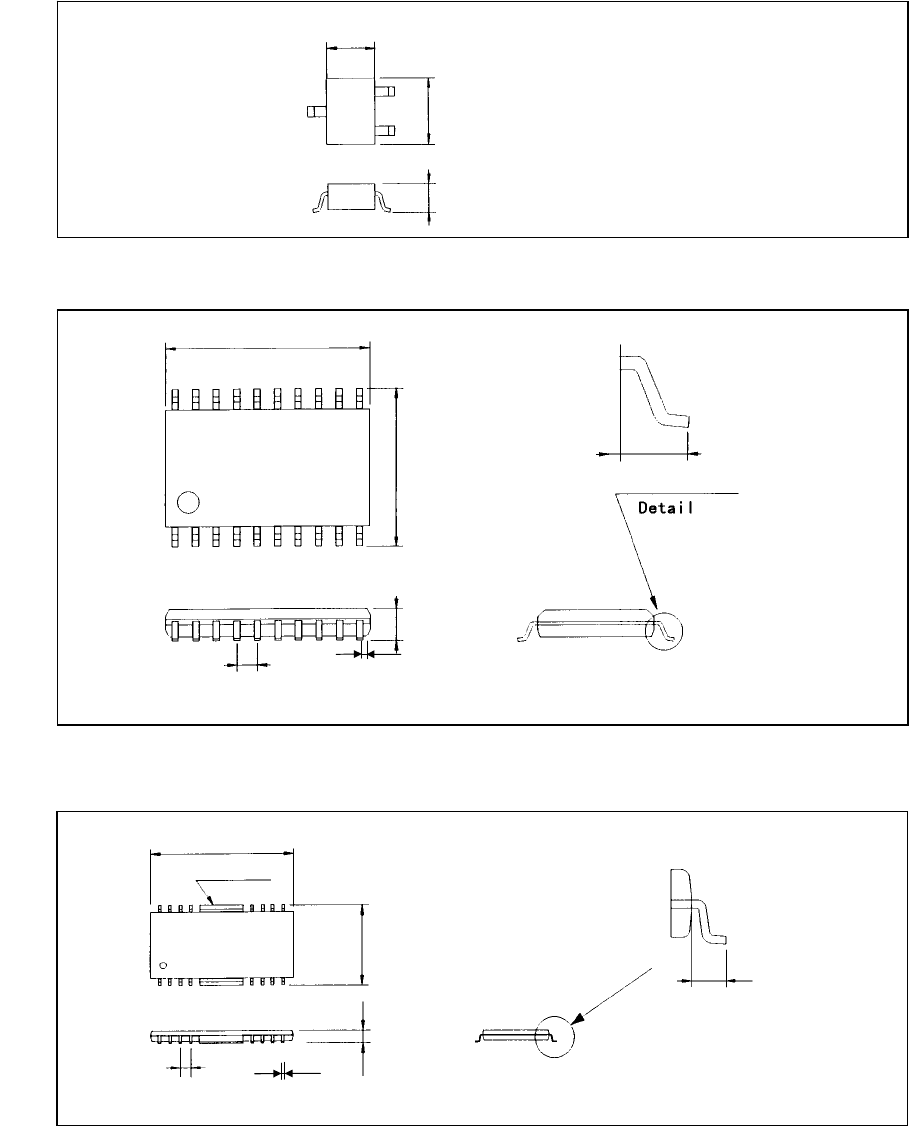 Detail