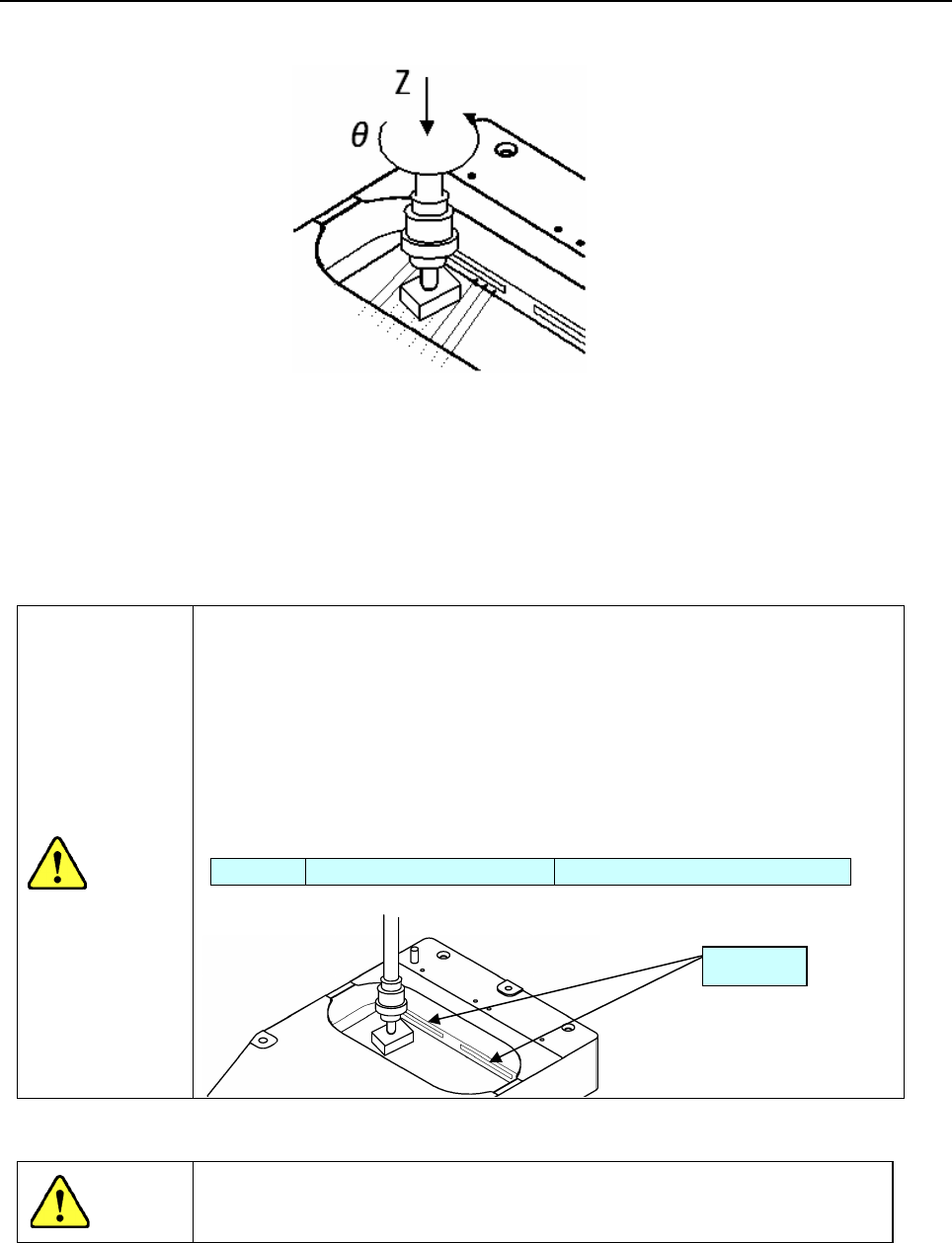 Z
$\theta$