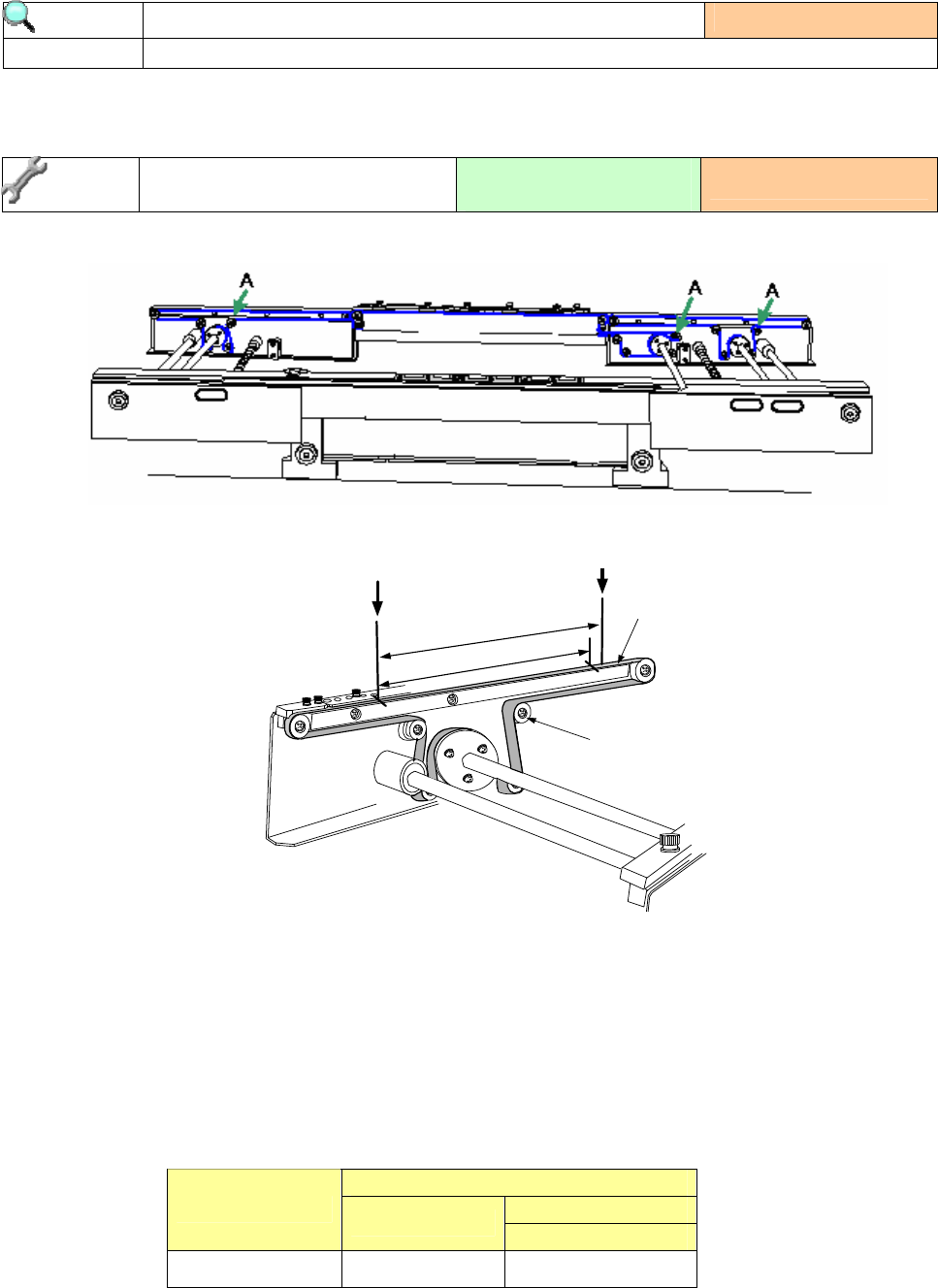 A

A

A