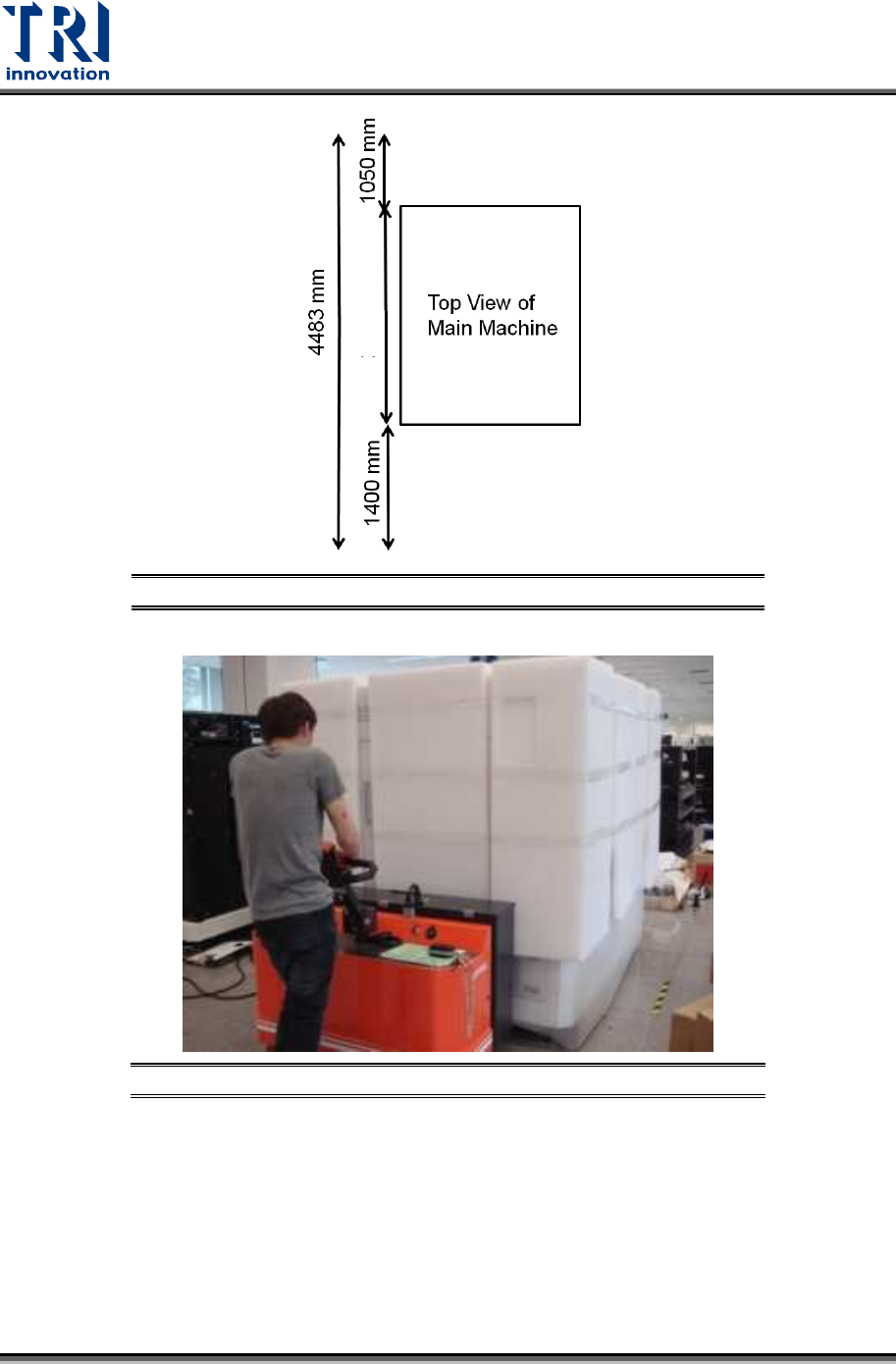 TRI
innovation

1050 mm

4483 mm

Top View of
Main Machine

1400 mm