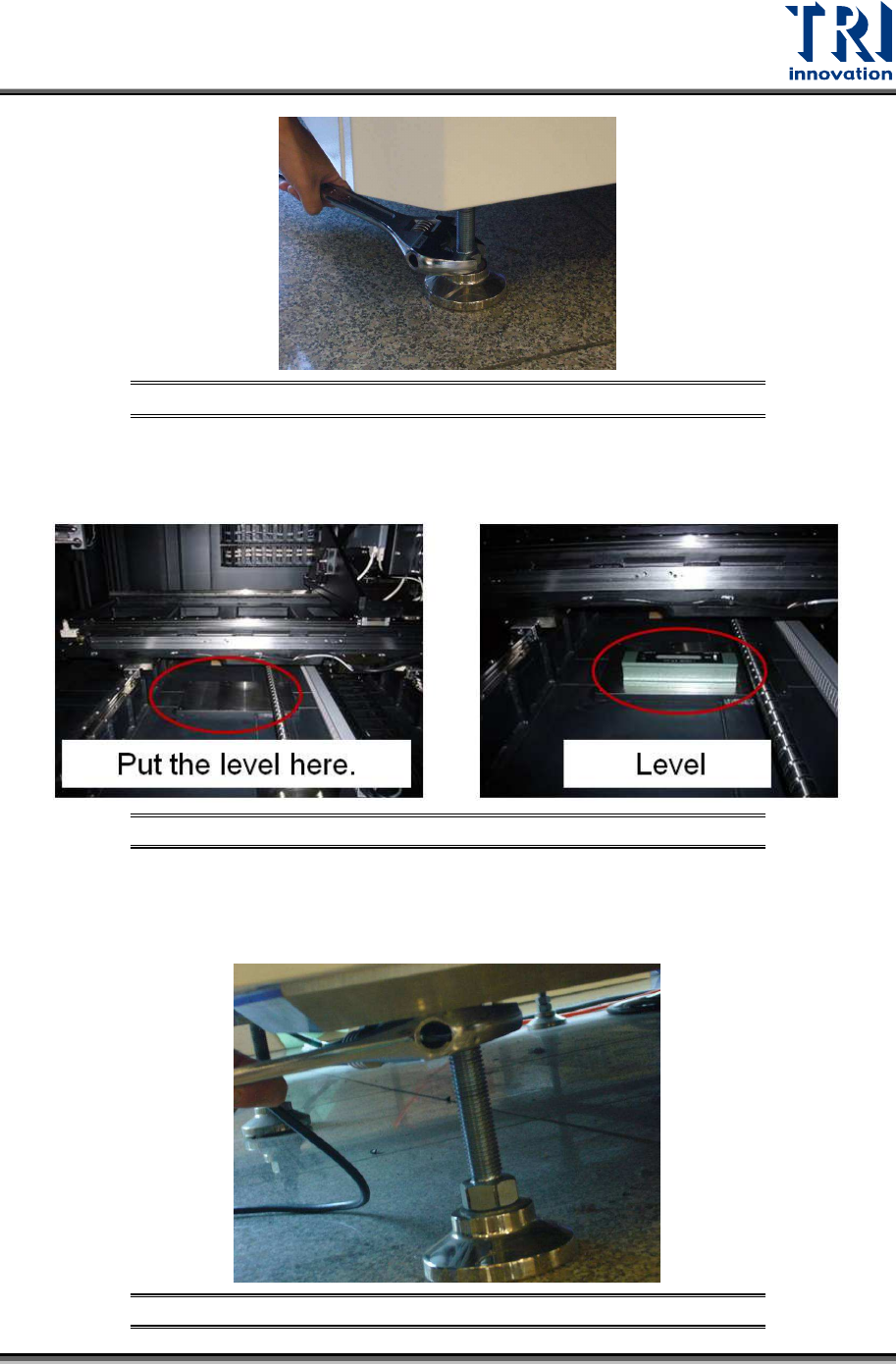 TRI
innovation

Put the level here.

Level