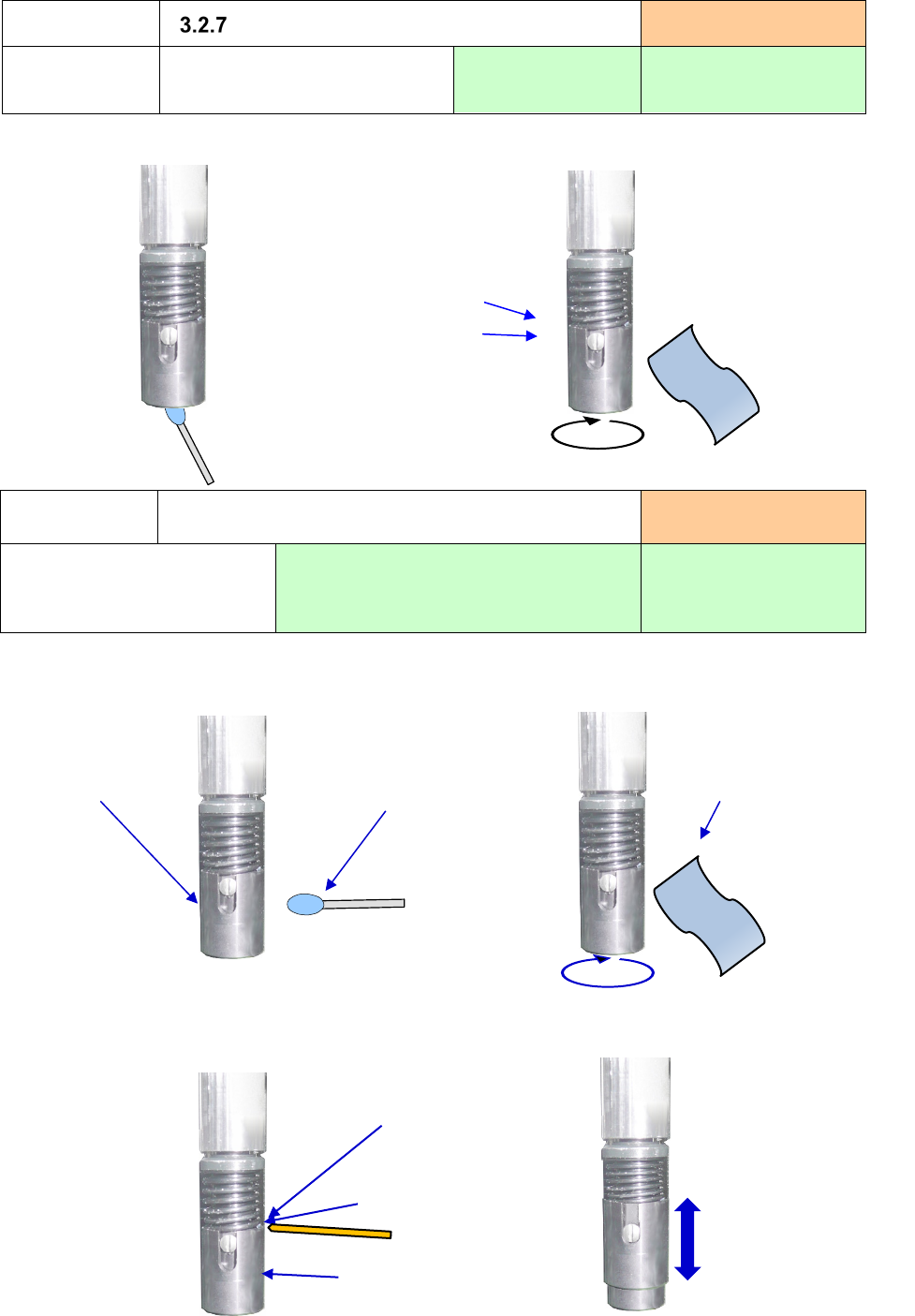 3.2.7