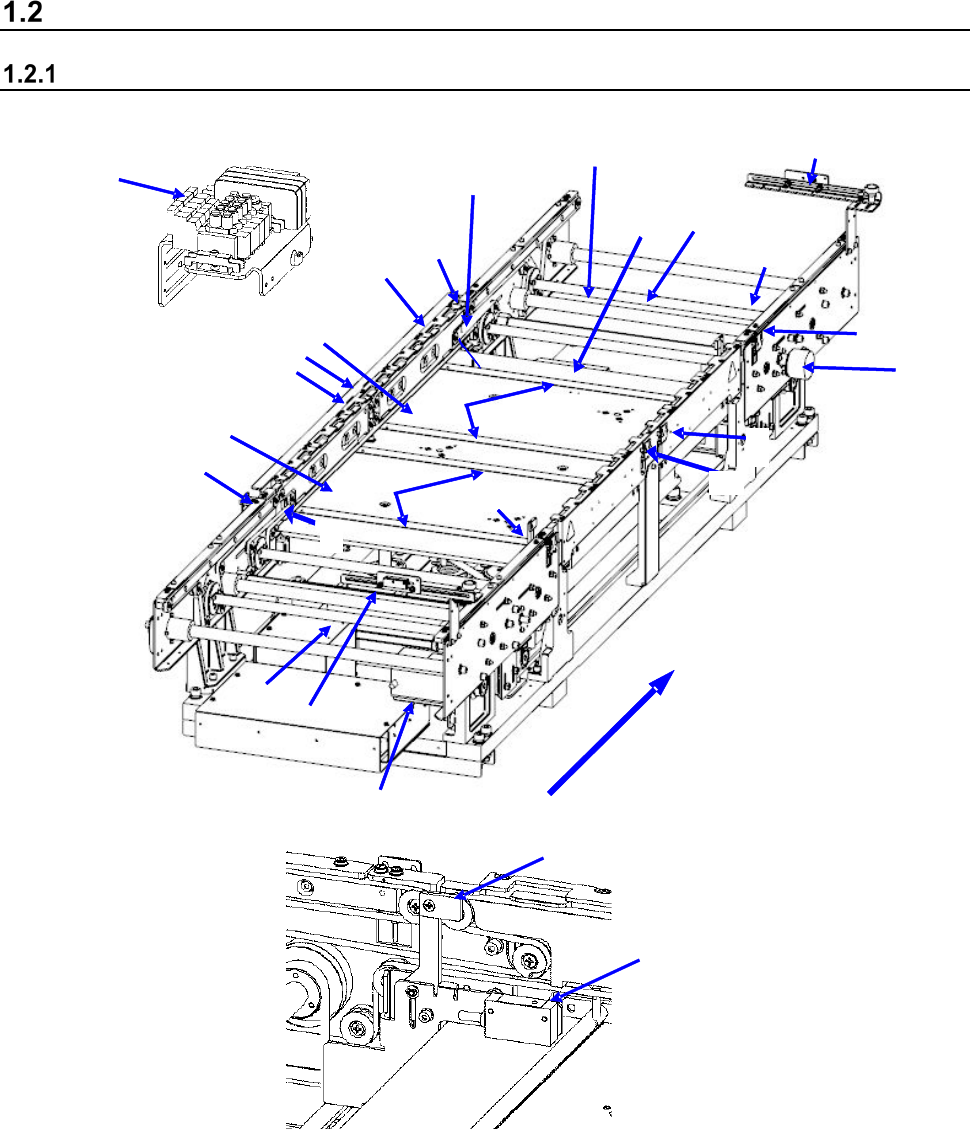 1.2

1.2.1