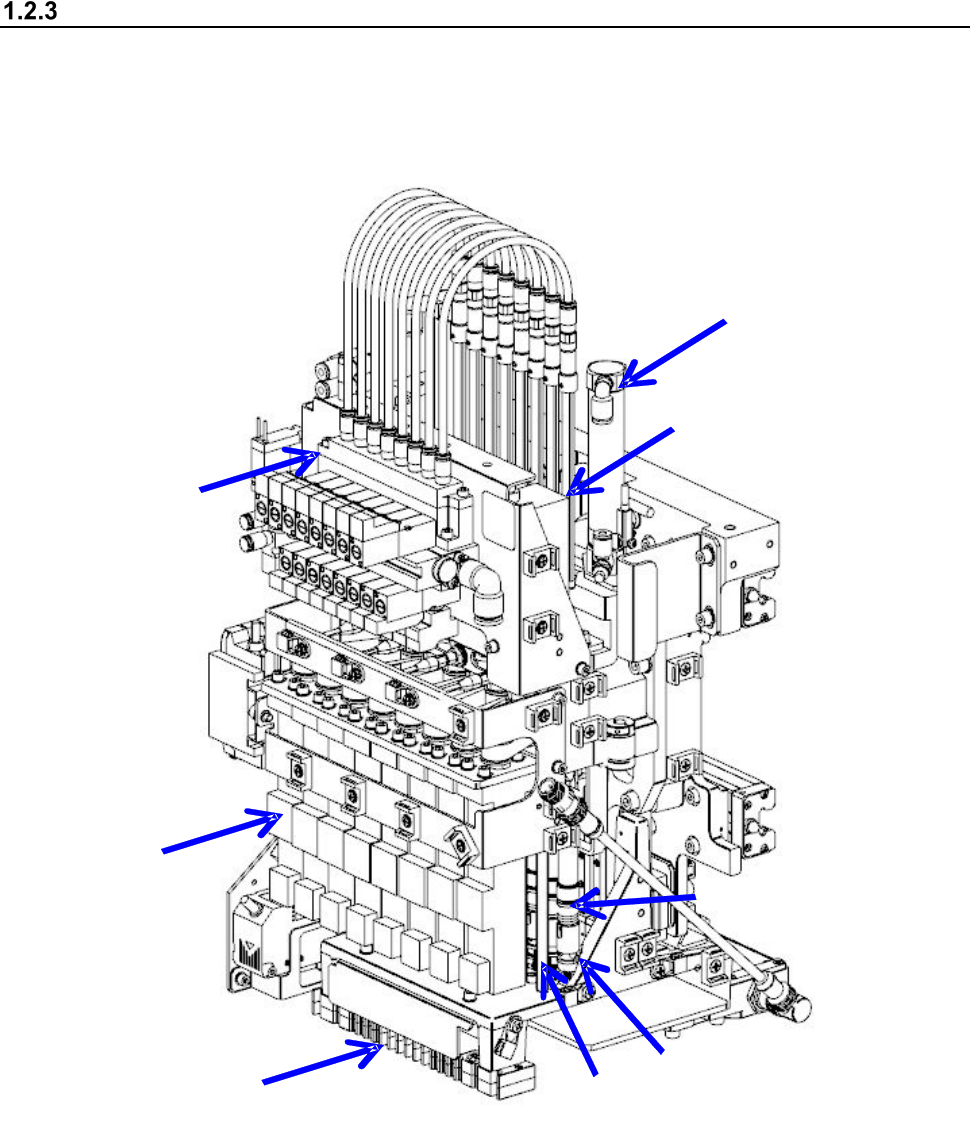 1.2.3