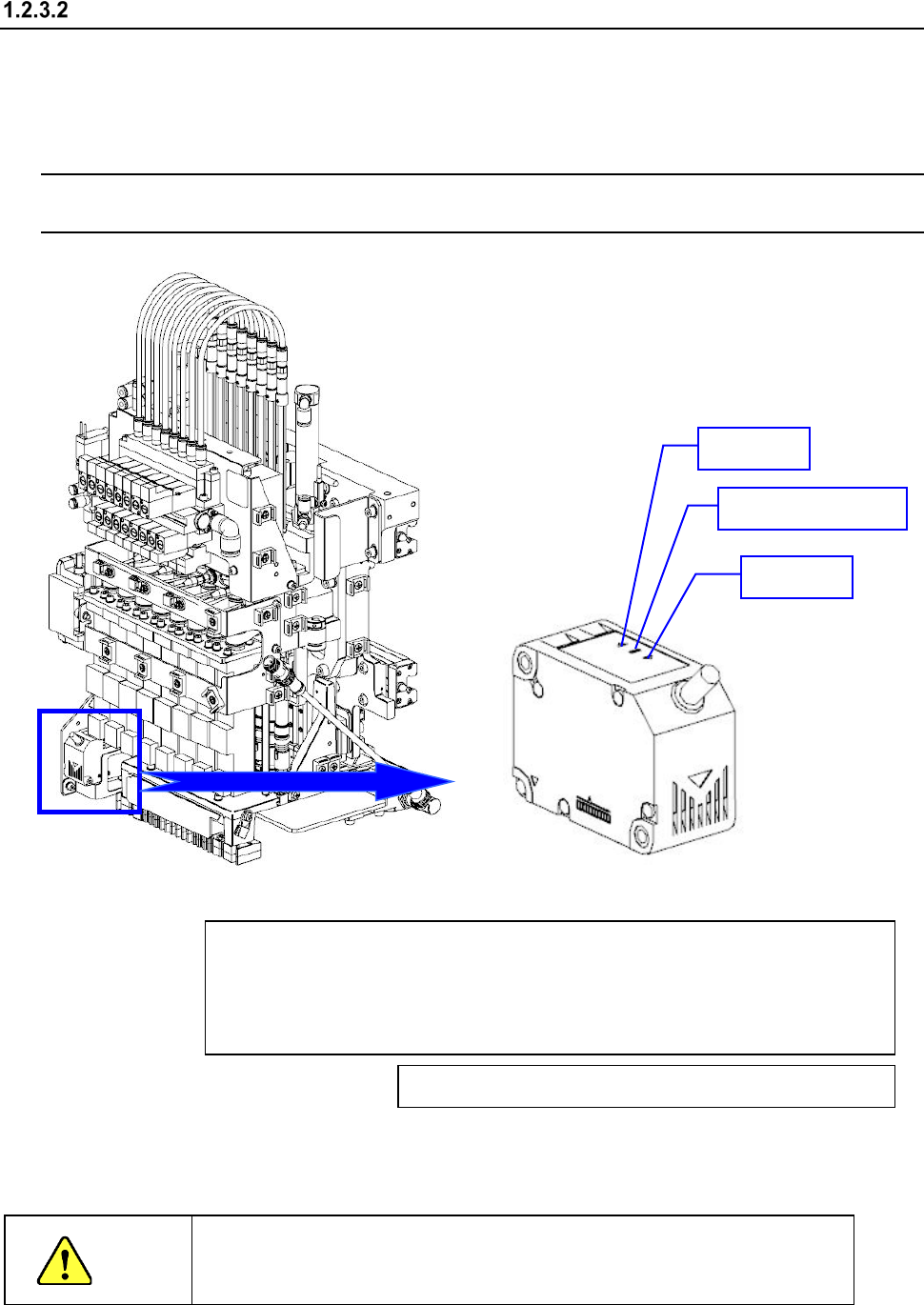 1.2.3.2