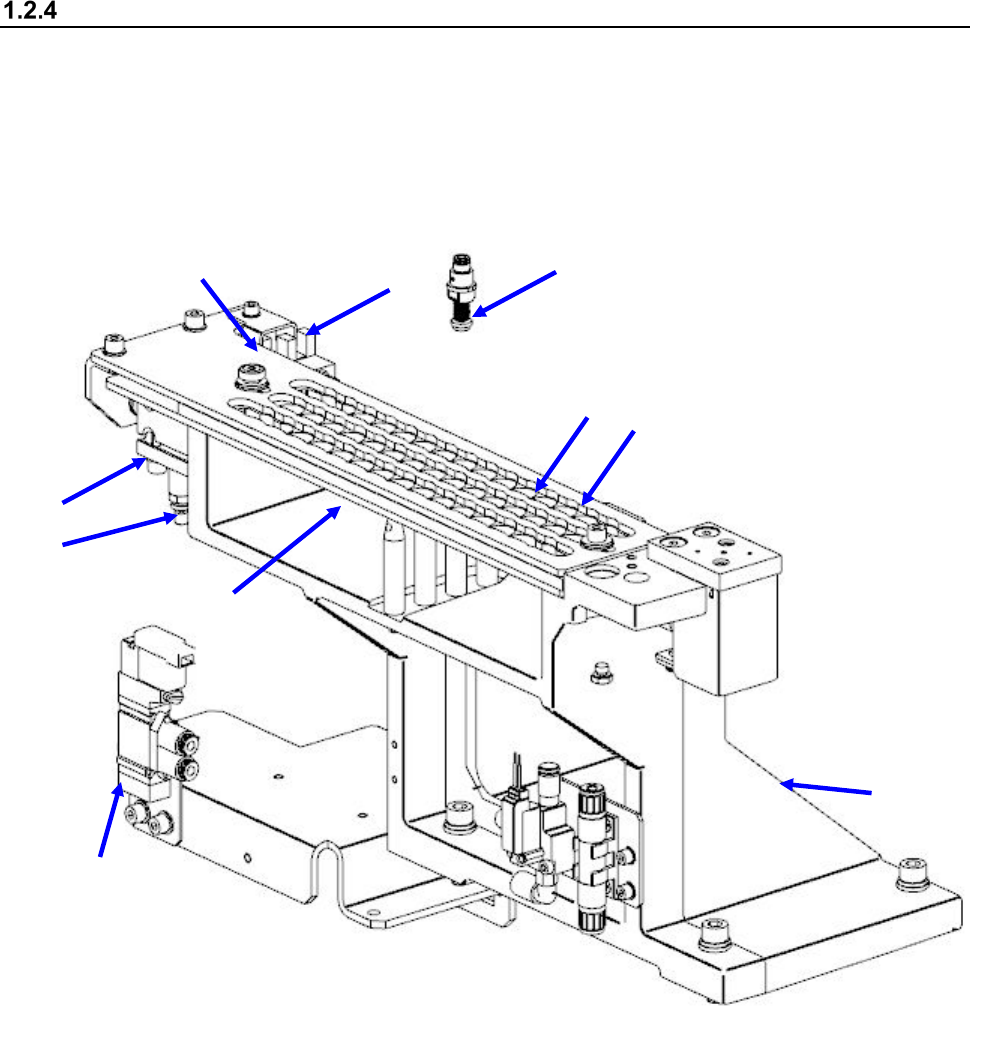 1.2.4