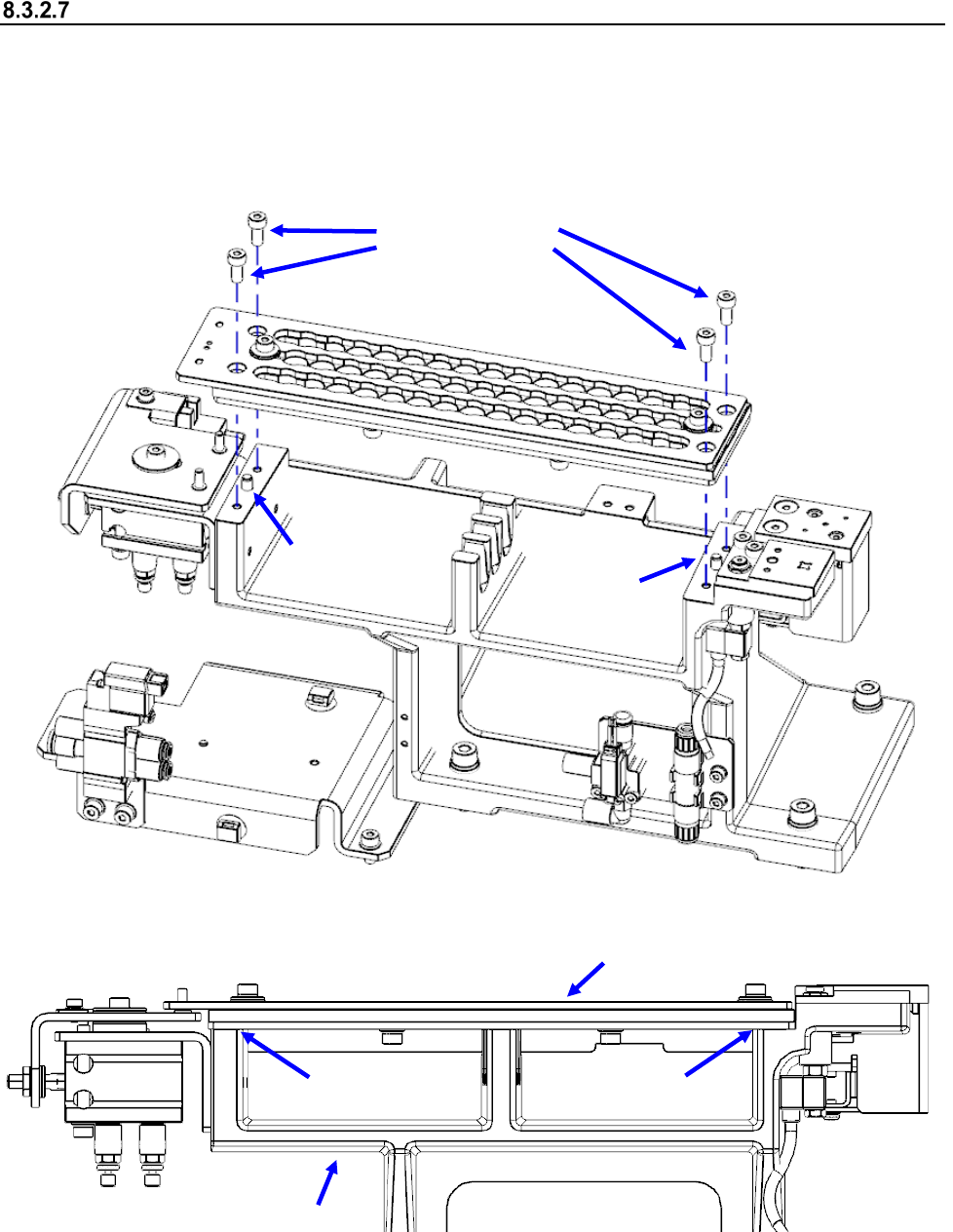 8.3.2.7