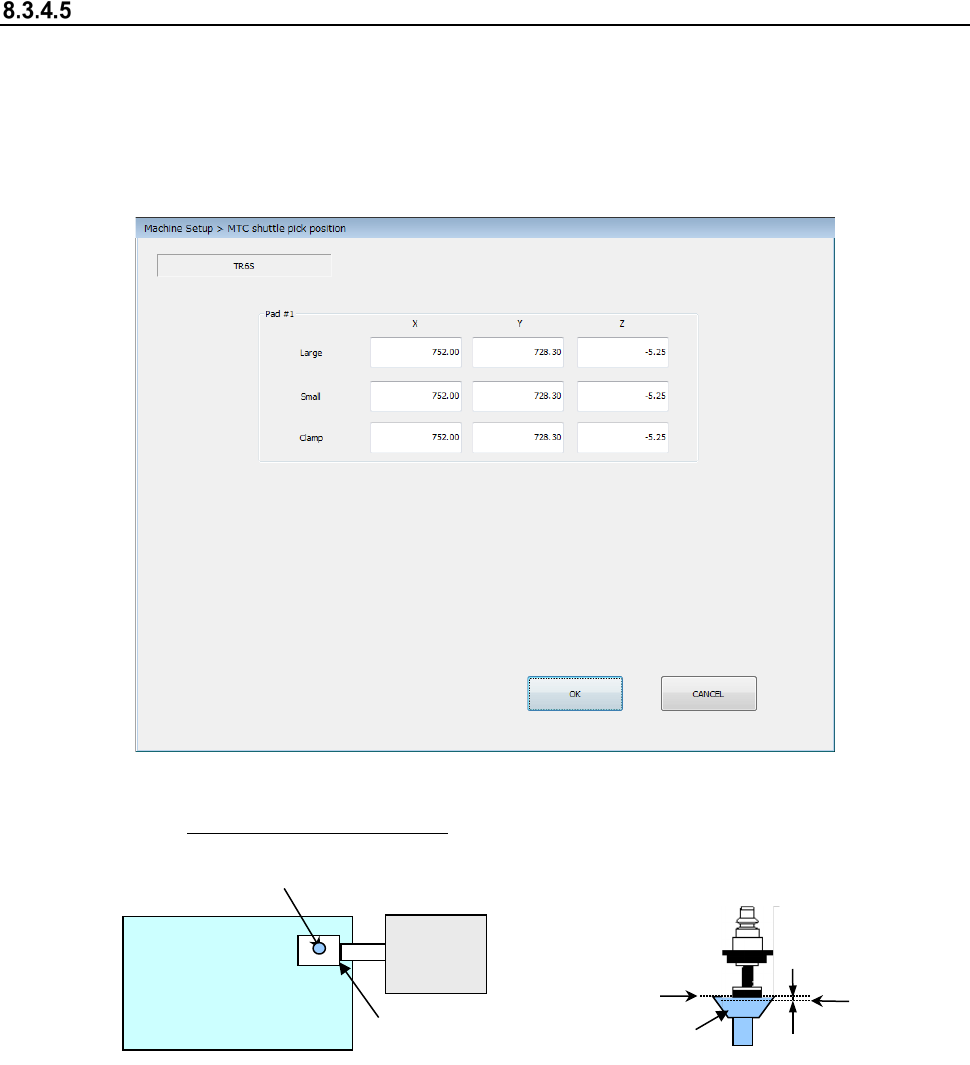 8.3.4.5

Machine Setup > MTC shuttle pick position

TR6S

Pad #1

| | X | Y | Z |
|---|---|---|---|
| Large | 752.00 | 728.30 | -5.25 |
| Small | 752.00 | 728.30 | -5.25 |
| Clamp | 752.00 | 728.30 | -5.25 |

OK

CANCEL