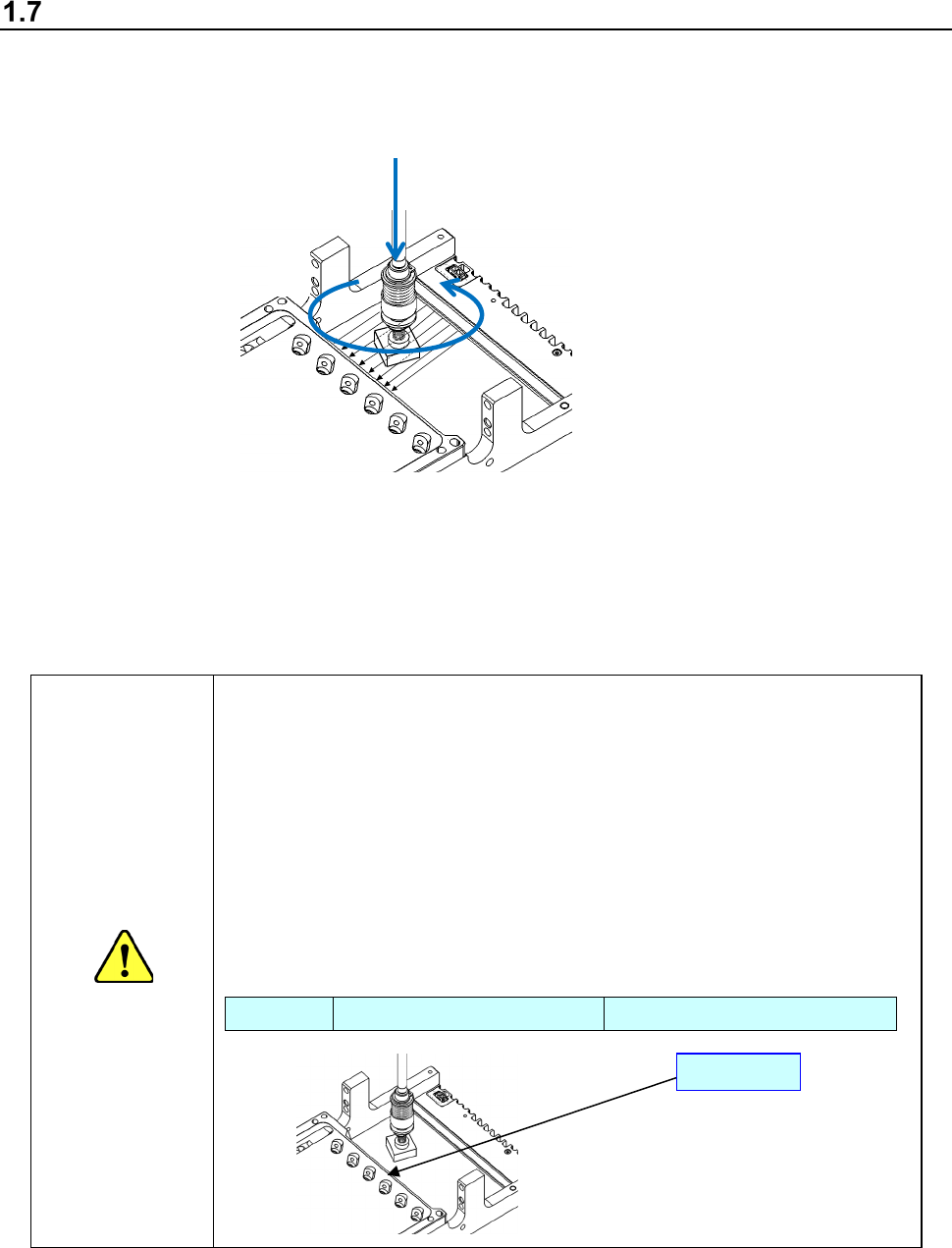 1.7