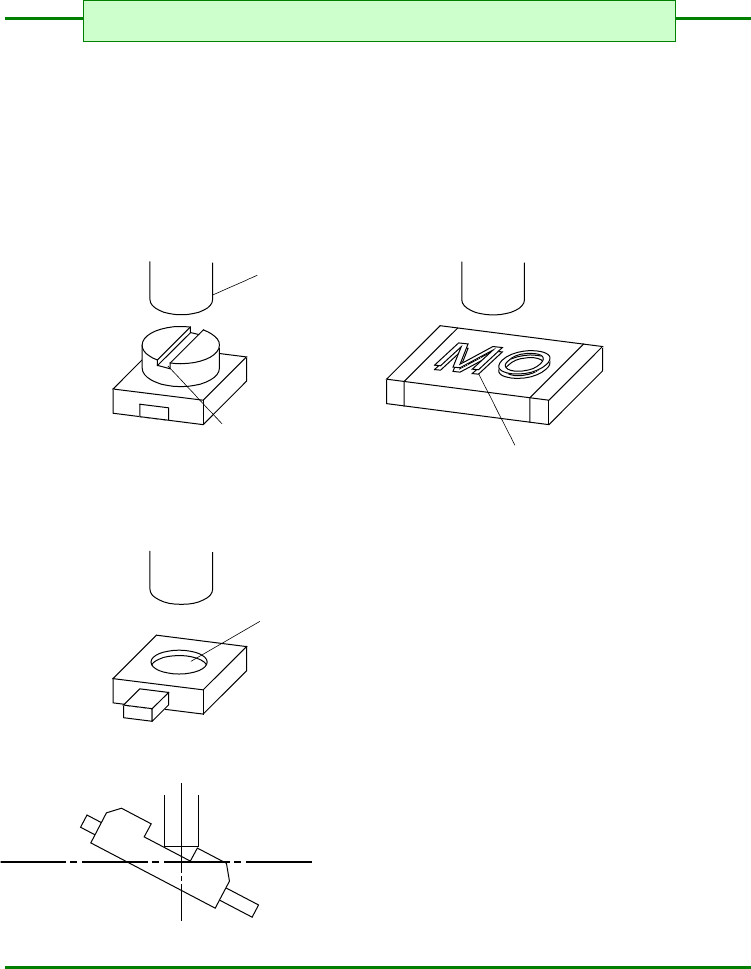 MO