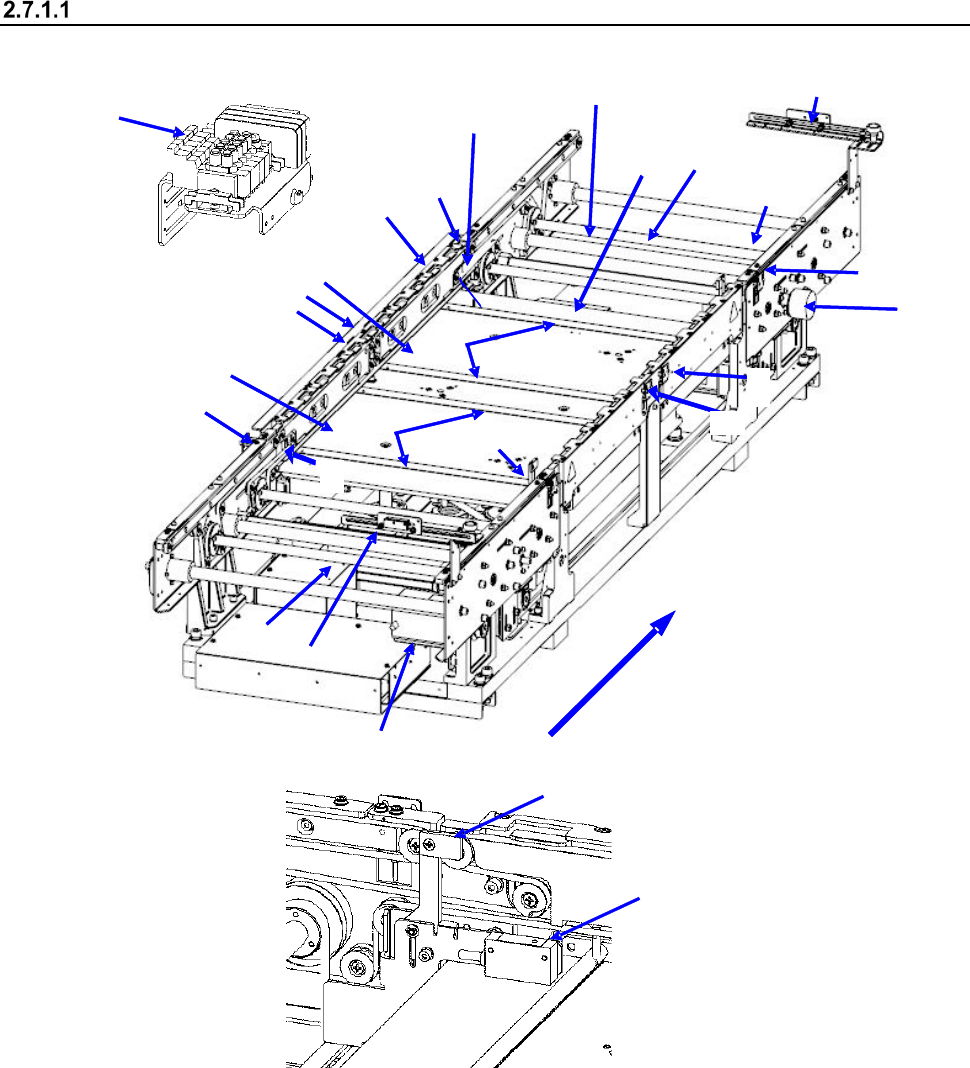 2.7.1.1