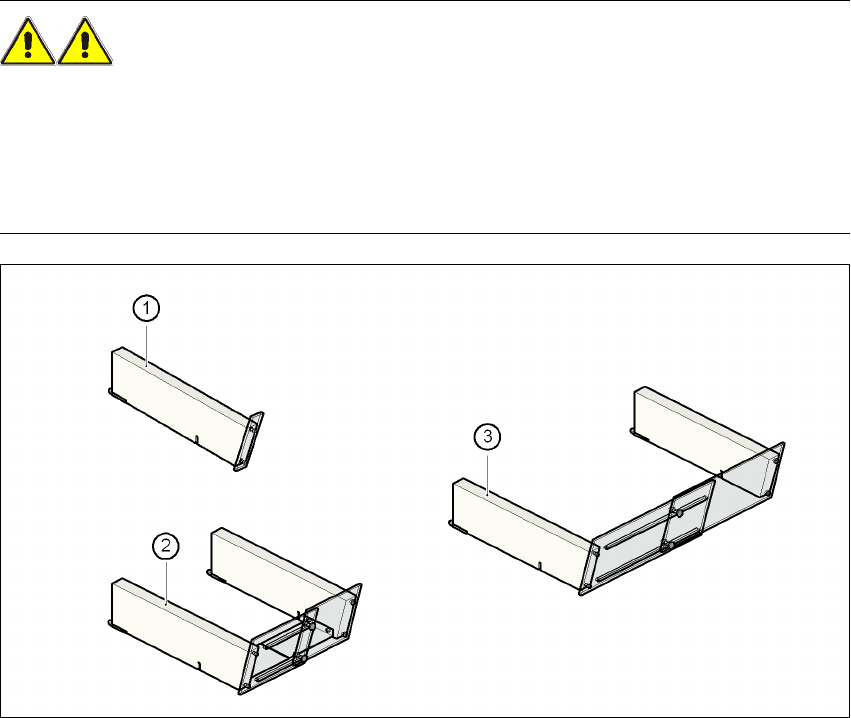 1

2

3