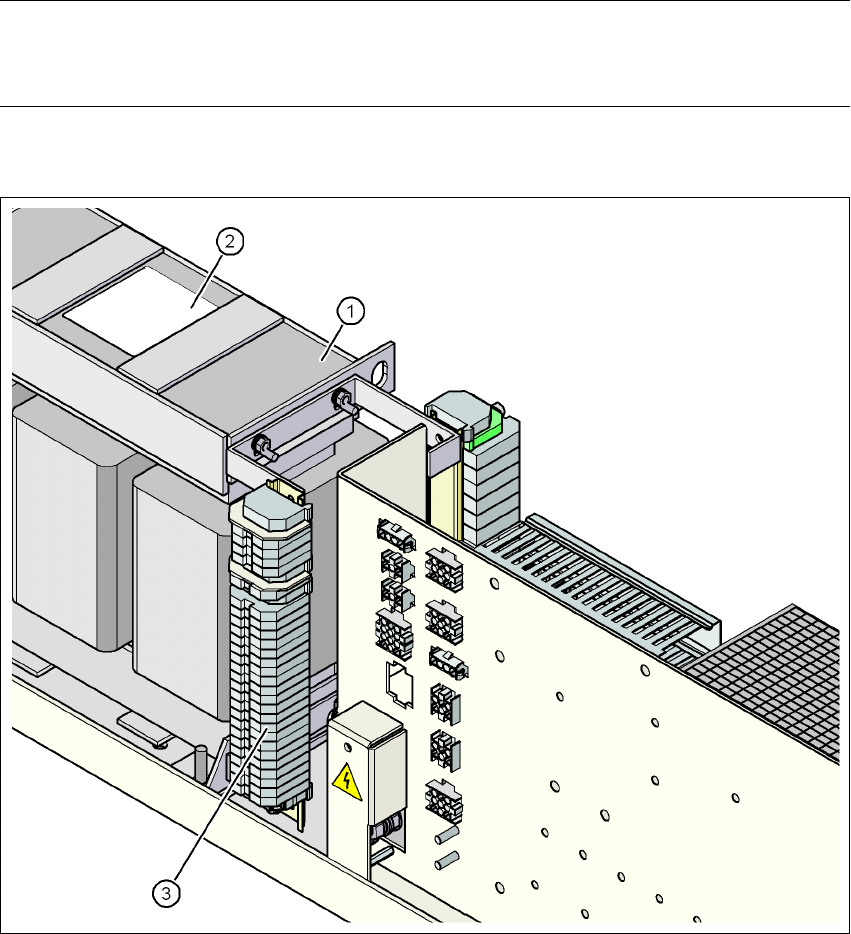 2
1
3