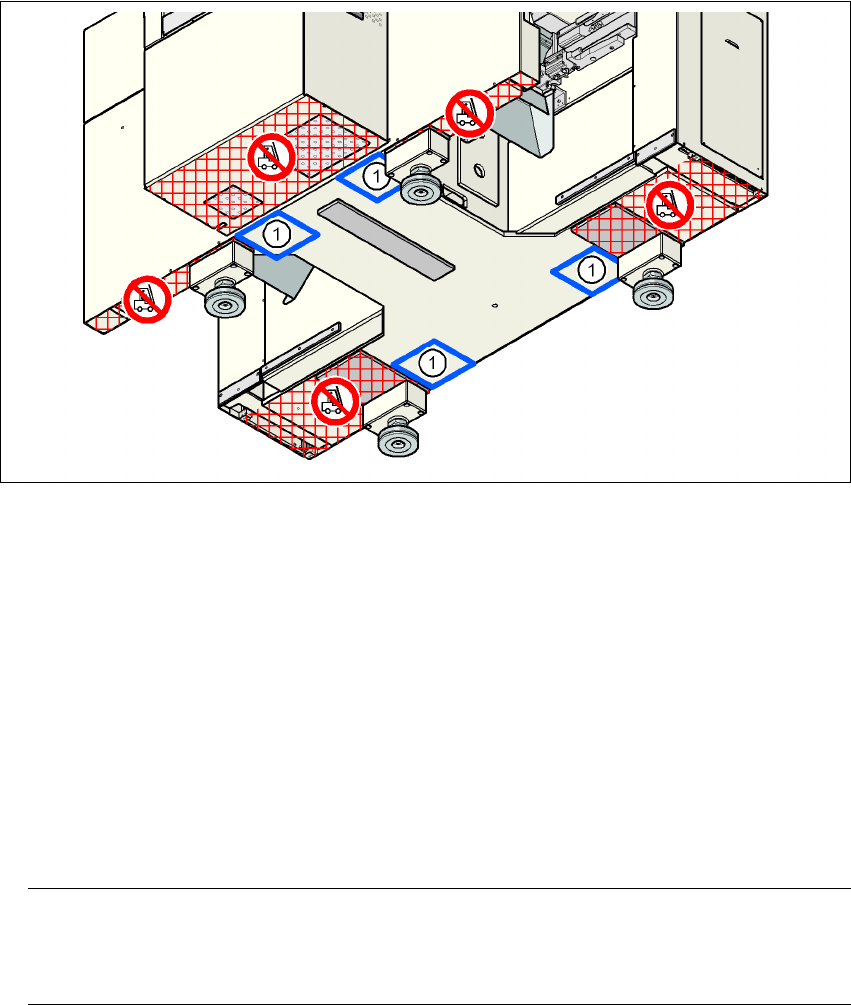 1
1
1
1