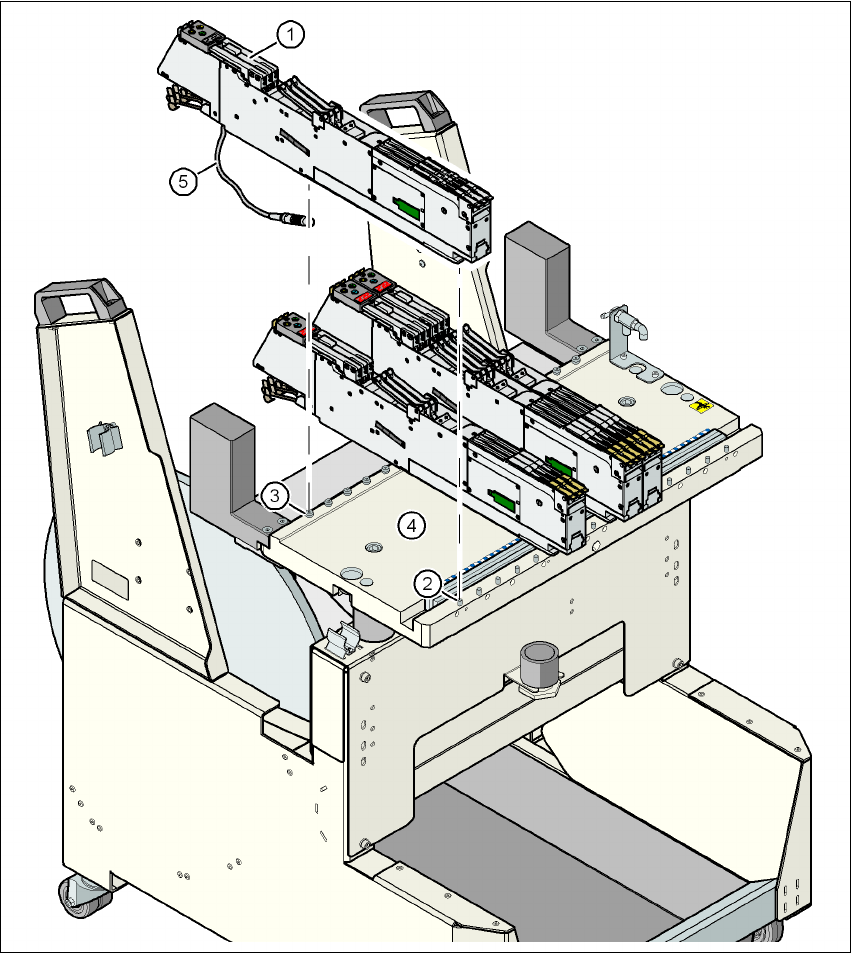 1
5
3
4
2