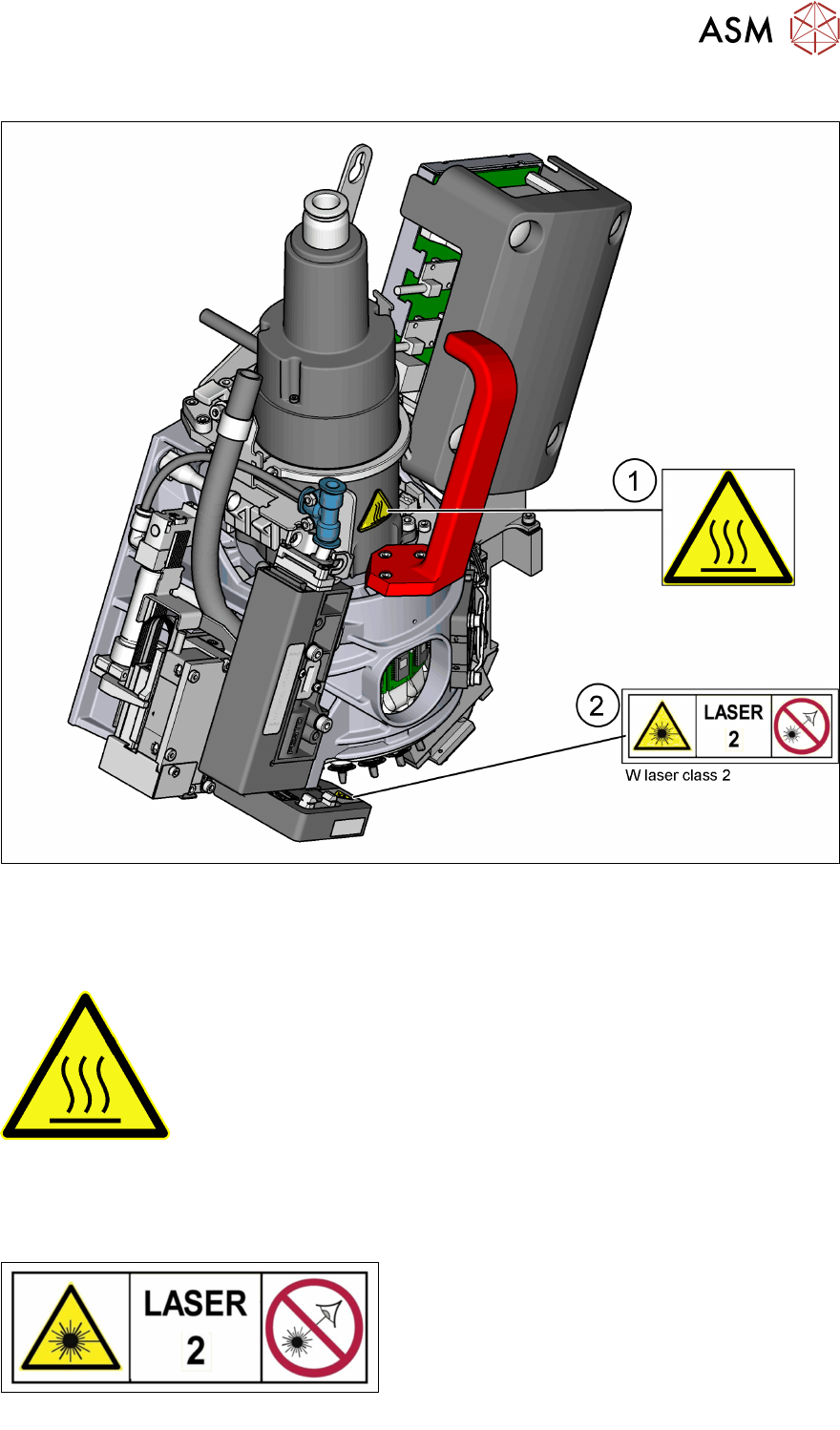 ASM

1

2

LASER
2

W laser class 2

LASER
2