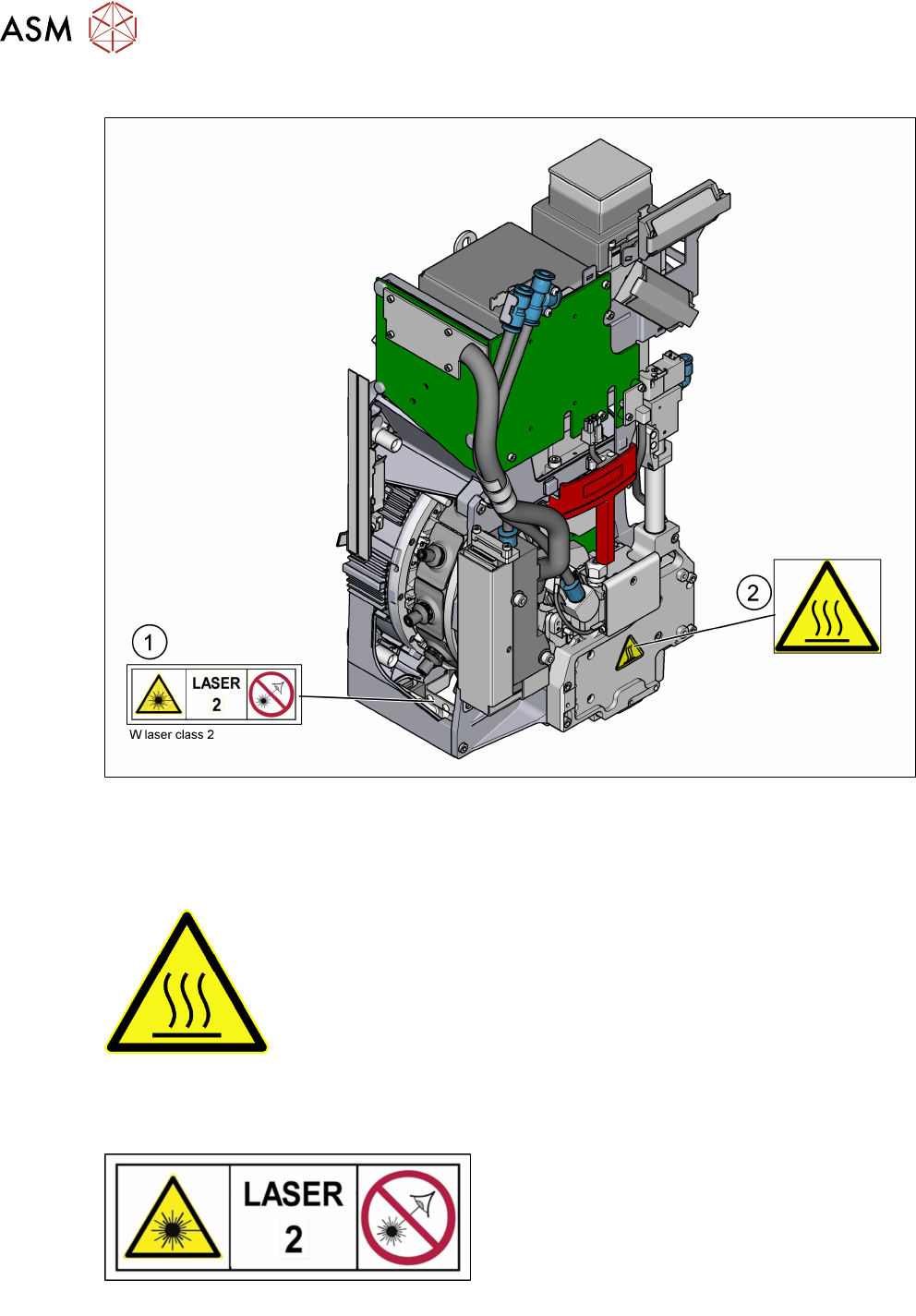 ASM

1

LASER 2

W laser class 2

2

LASER 2