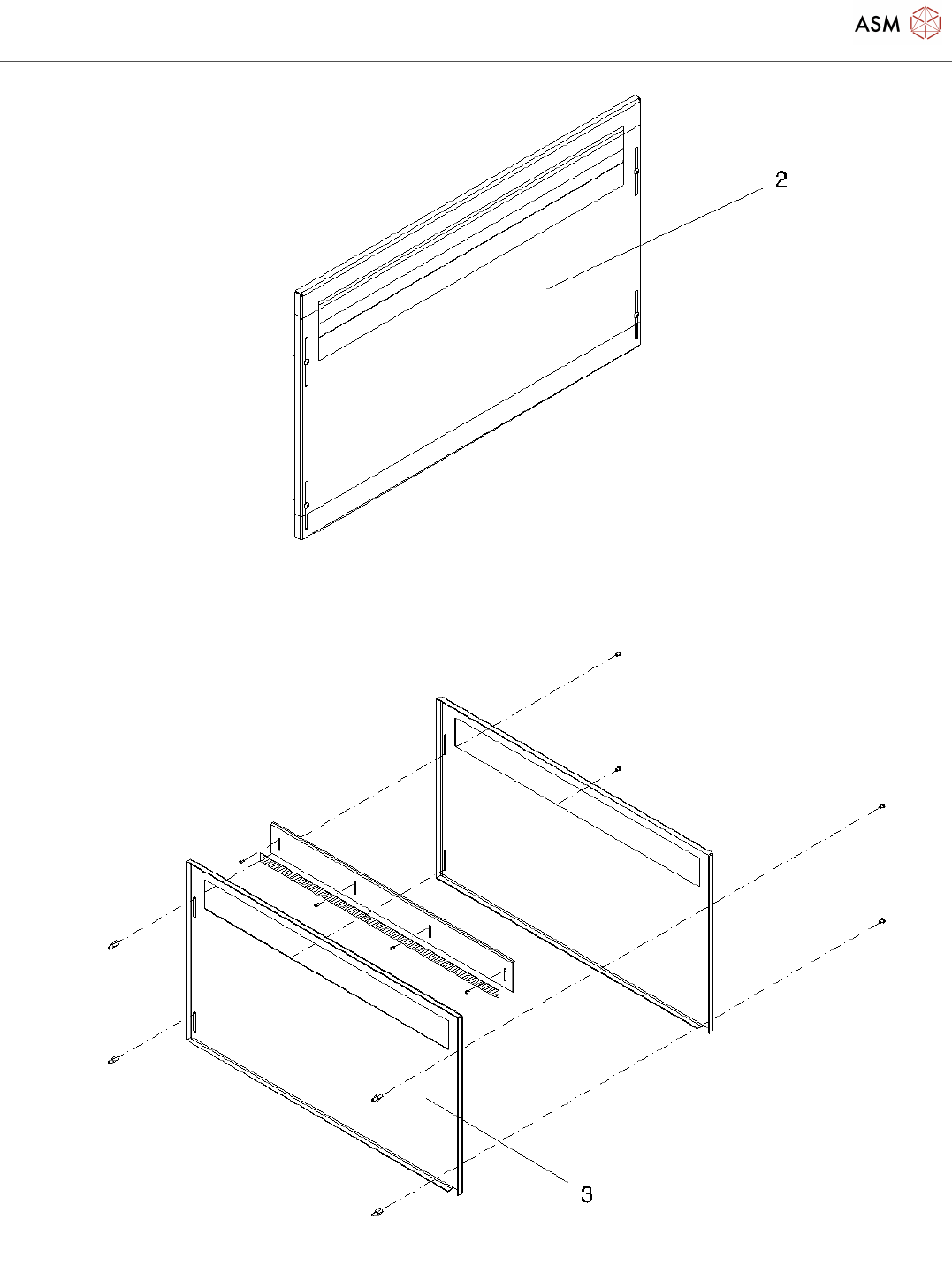 ASM

2

3