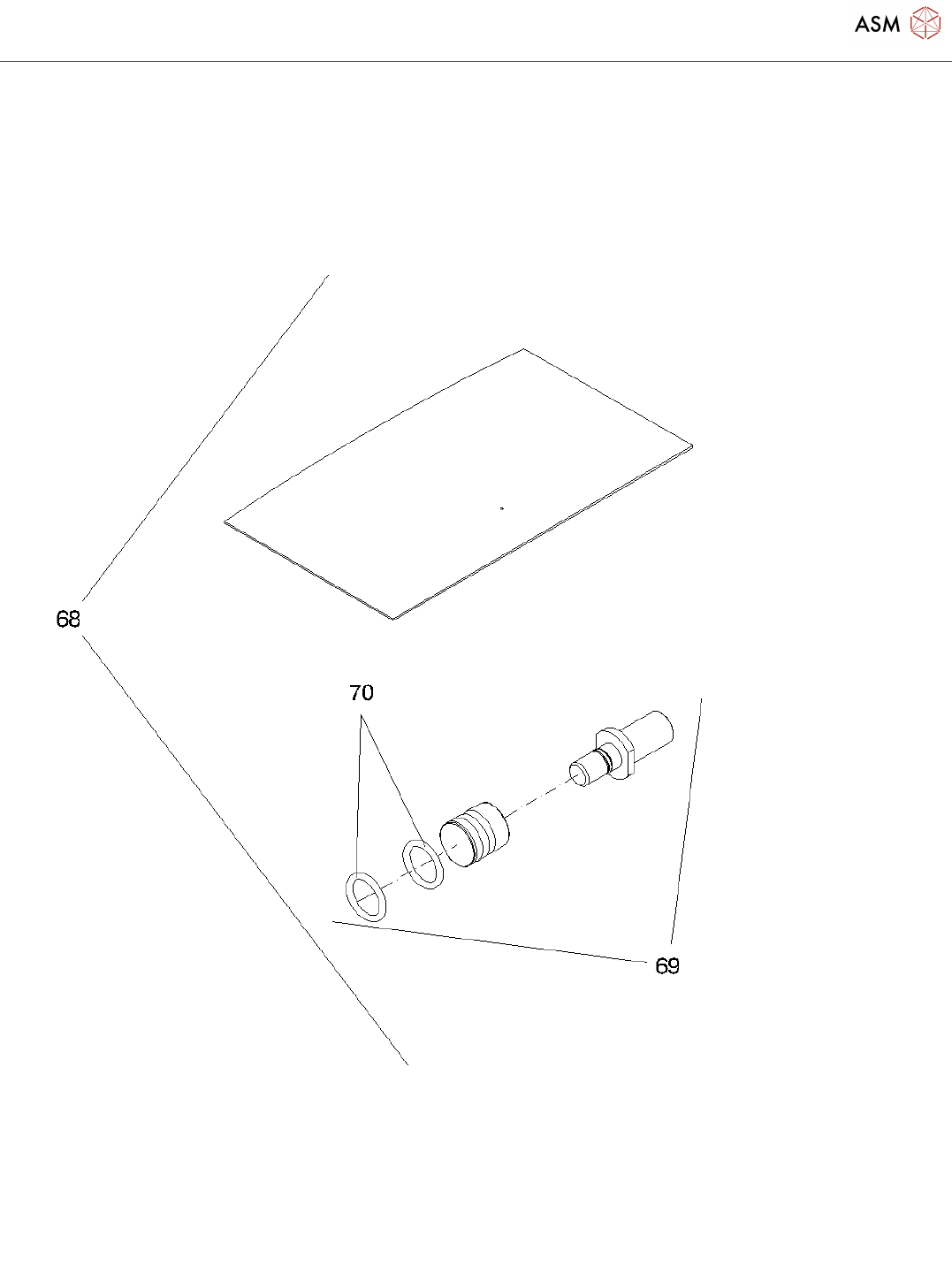 ASM

68

70

69