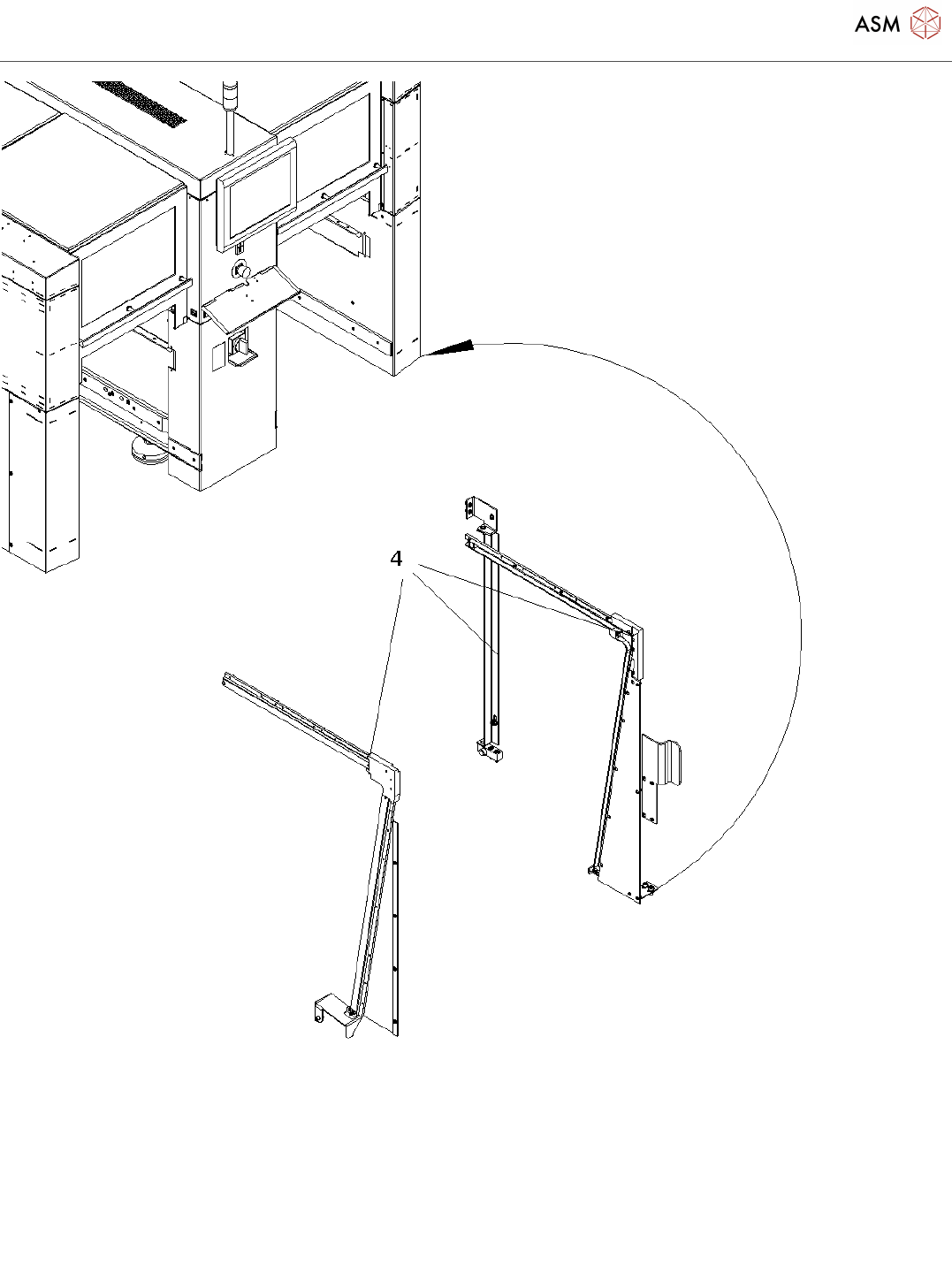 ASM

4