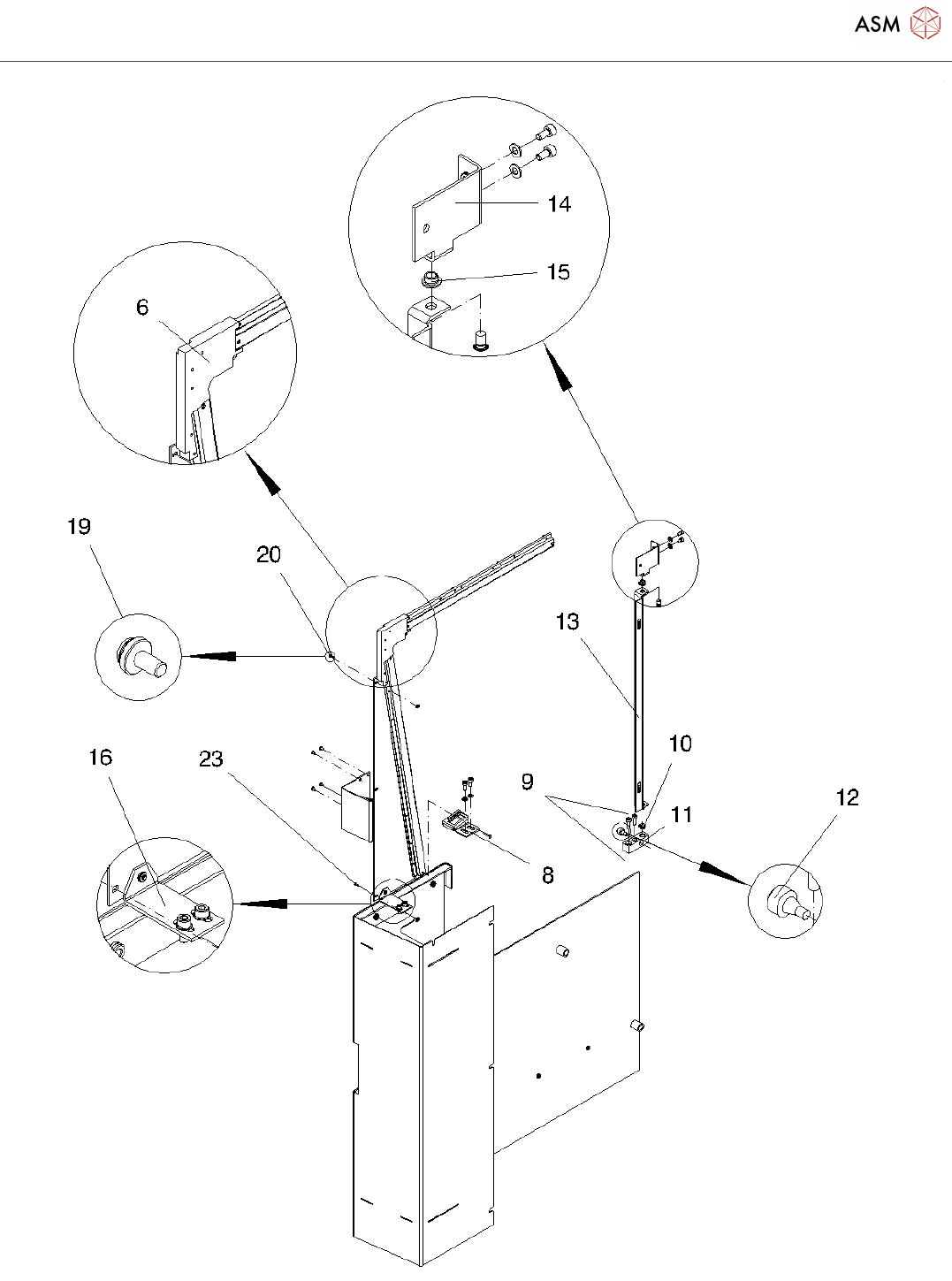 ASM

14

15

6

19

20

13

10

9

11

12

16

23

8