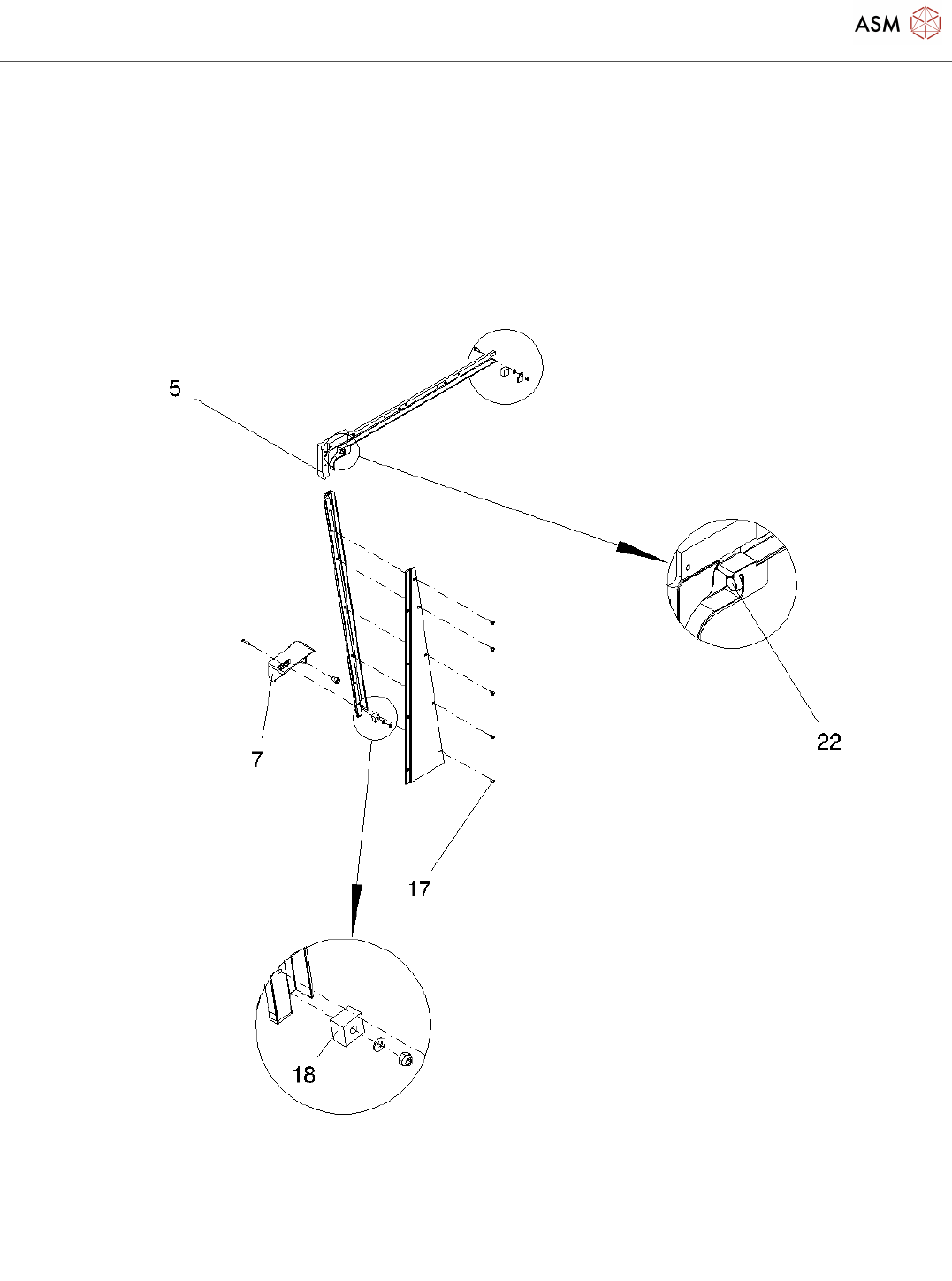 ASM

5

22

7

17

18