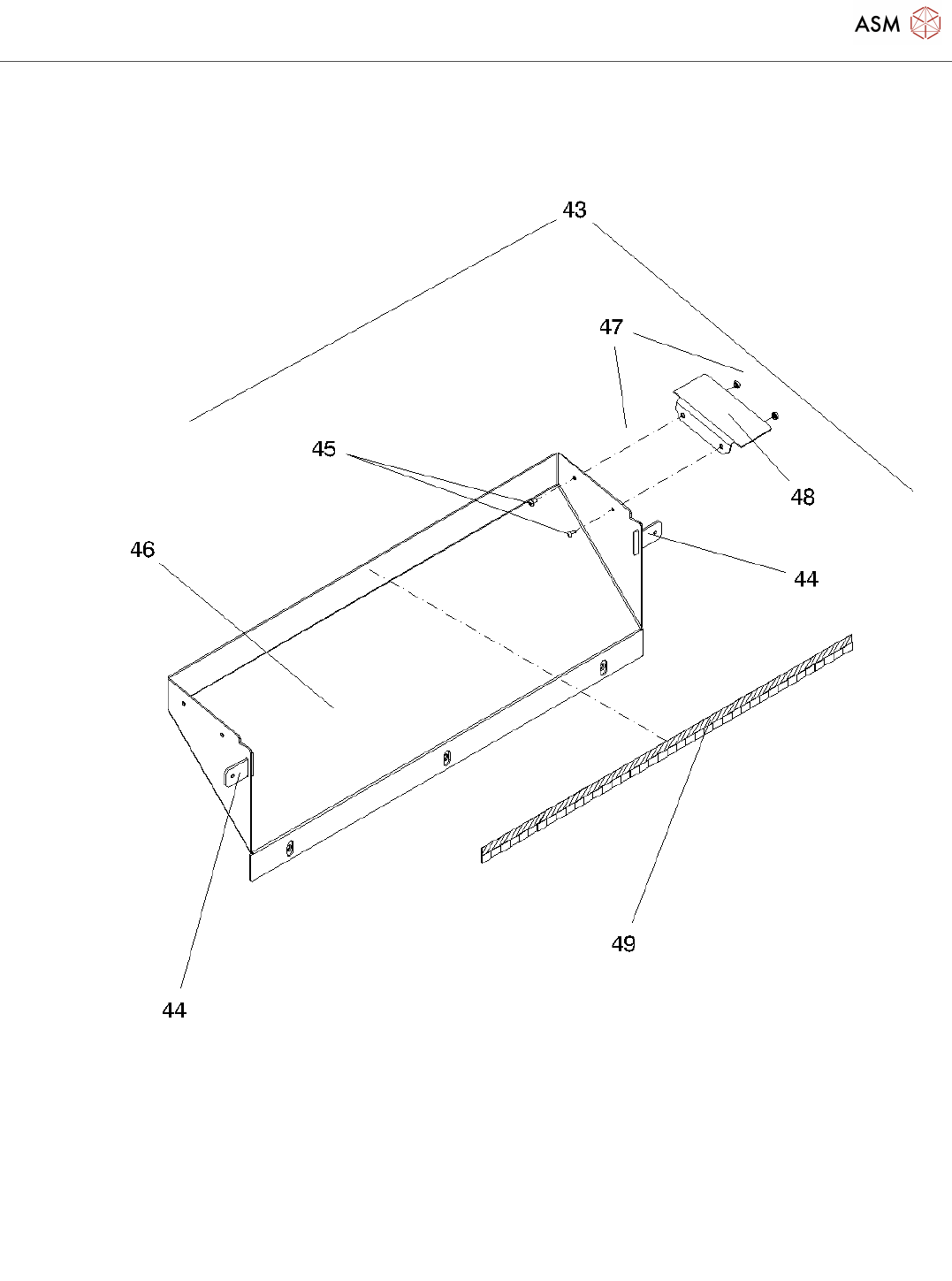 ASM

43

47

45

48

46

44

49

44