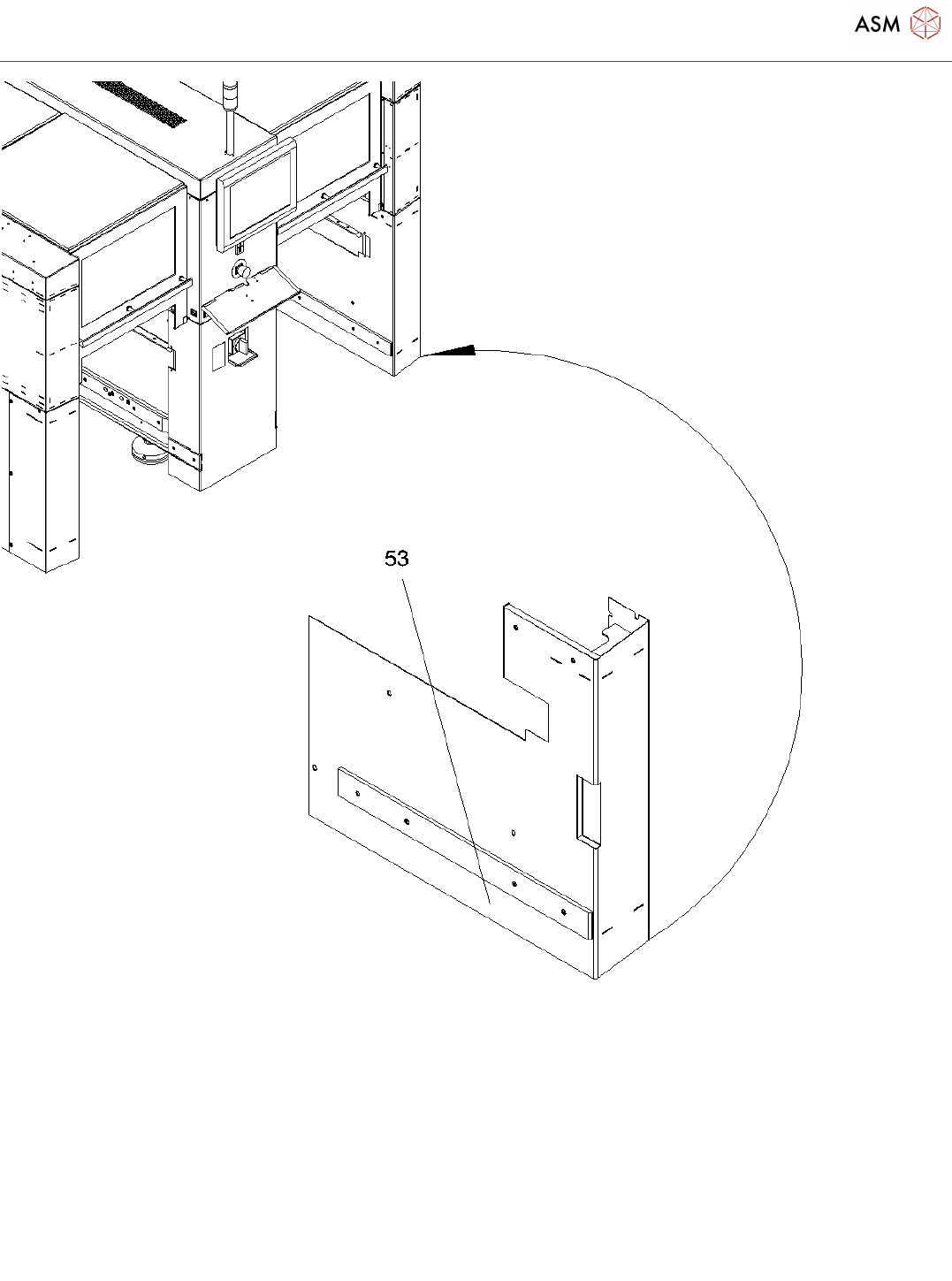 ASM

53