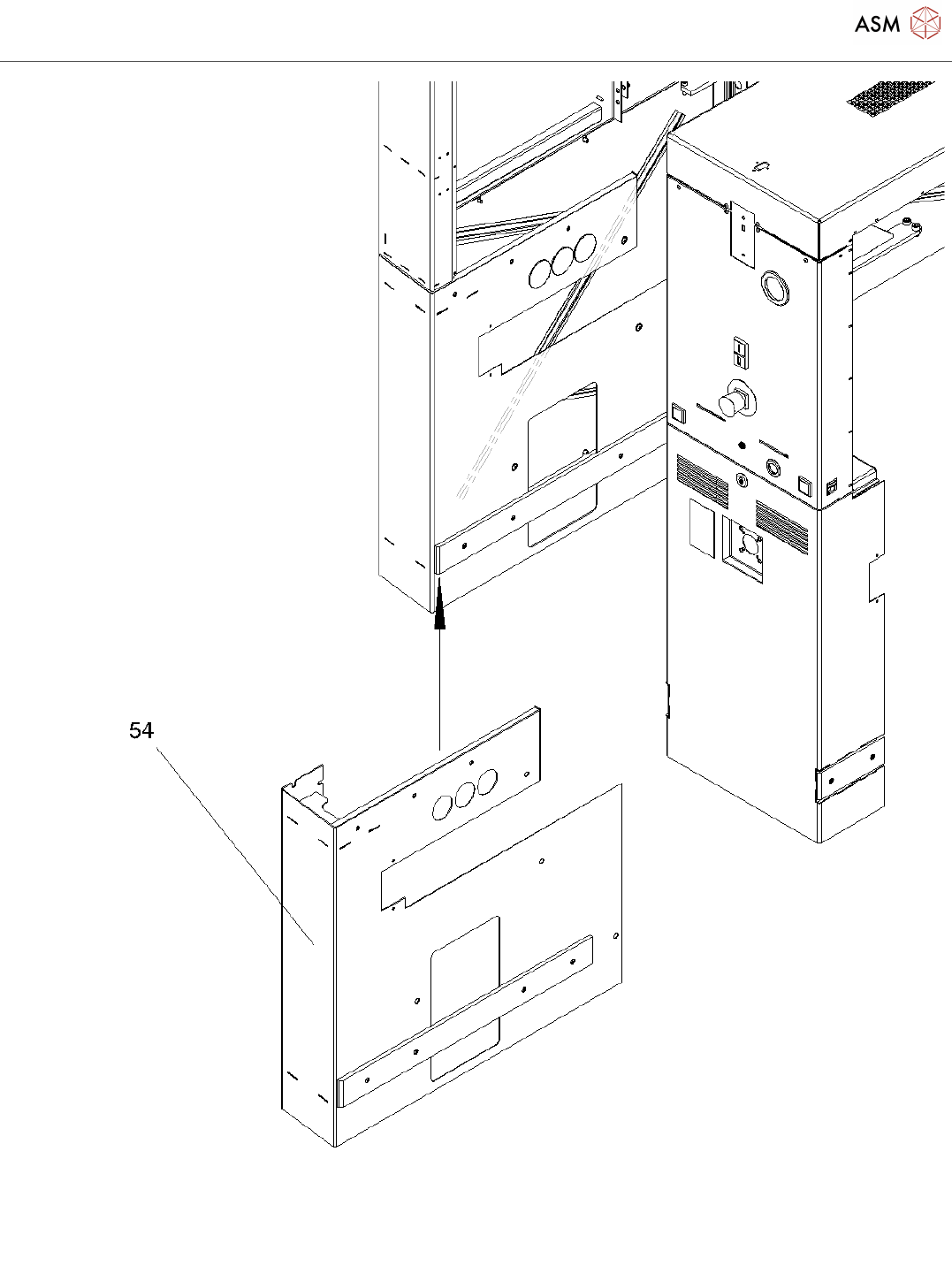 ASM

54