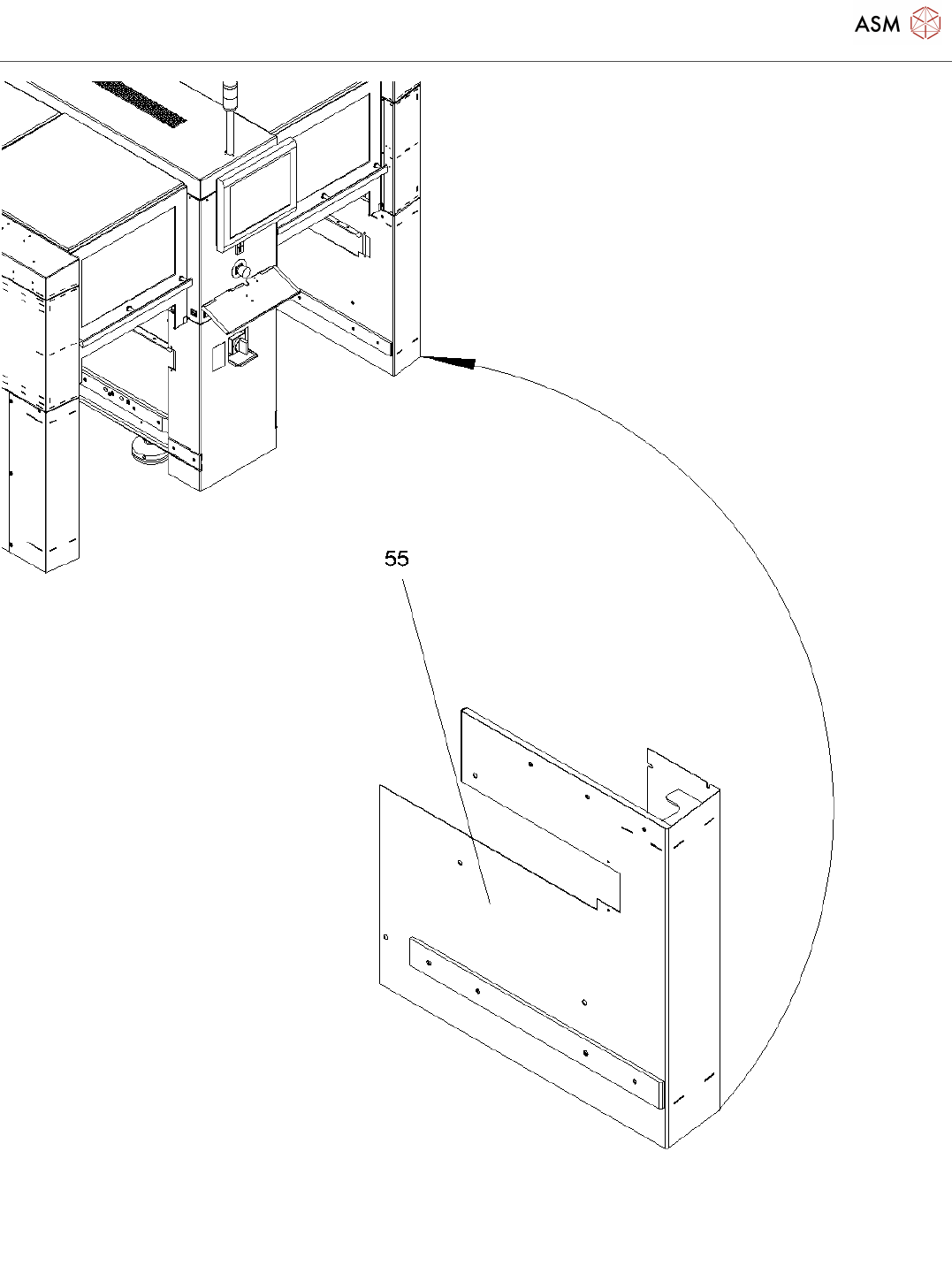 ASM

55