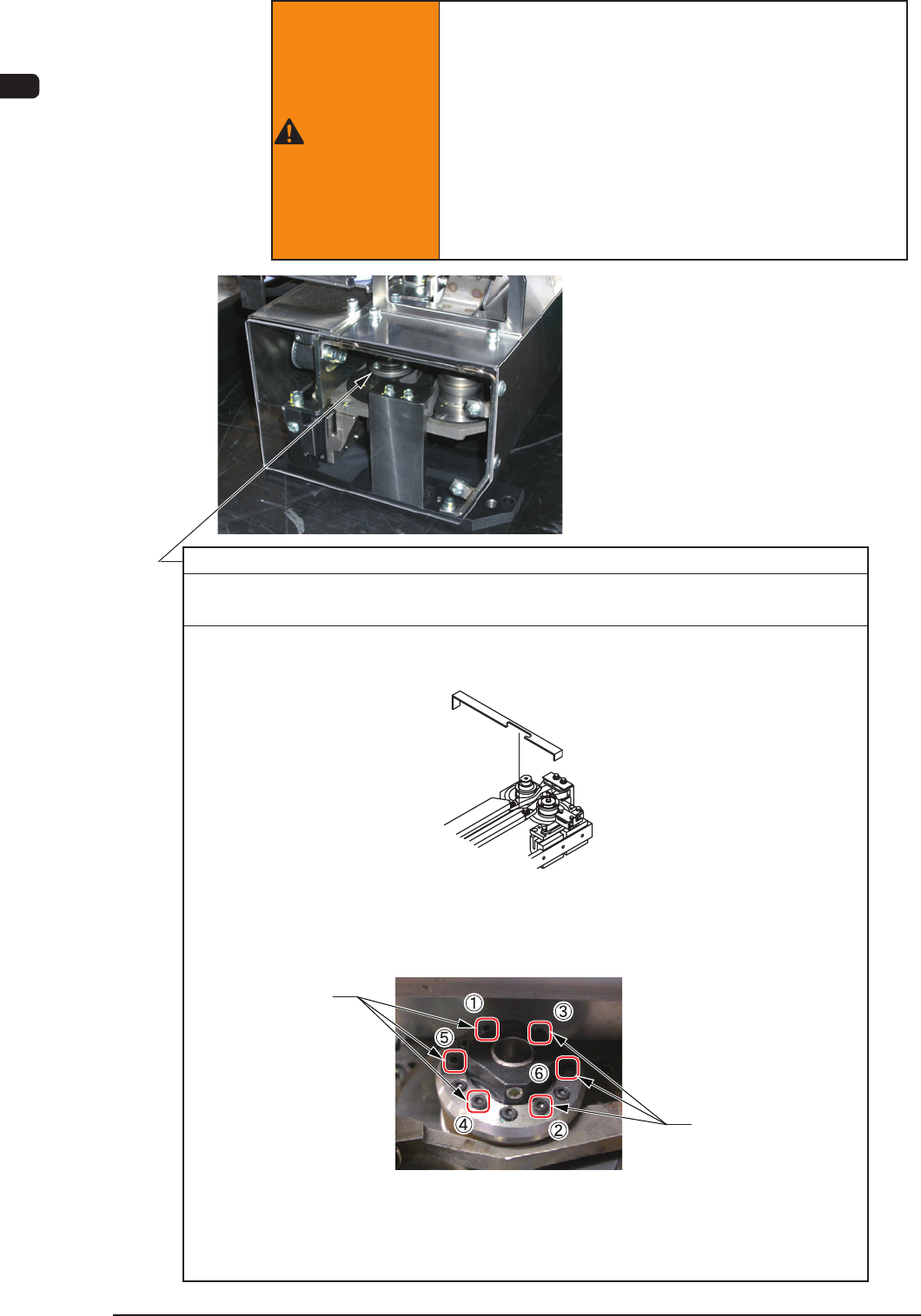 ①
③
⑤
⑥
④
②