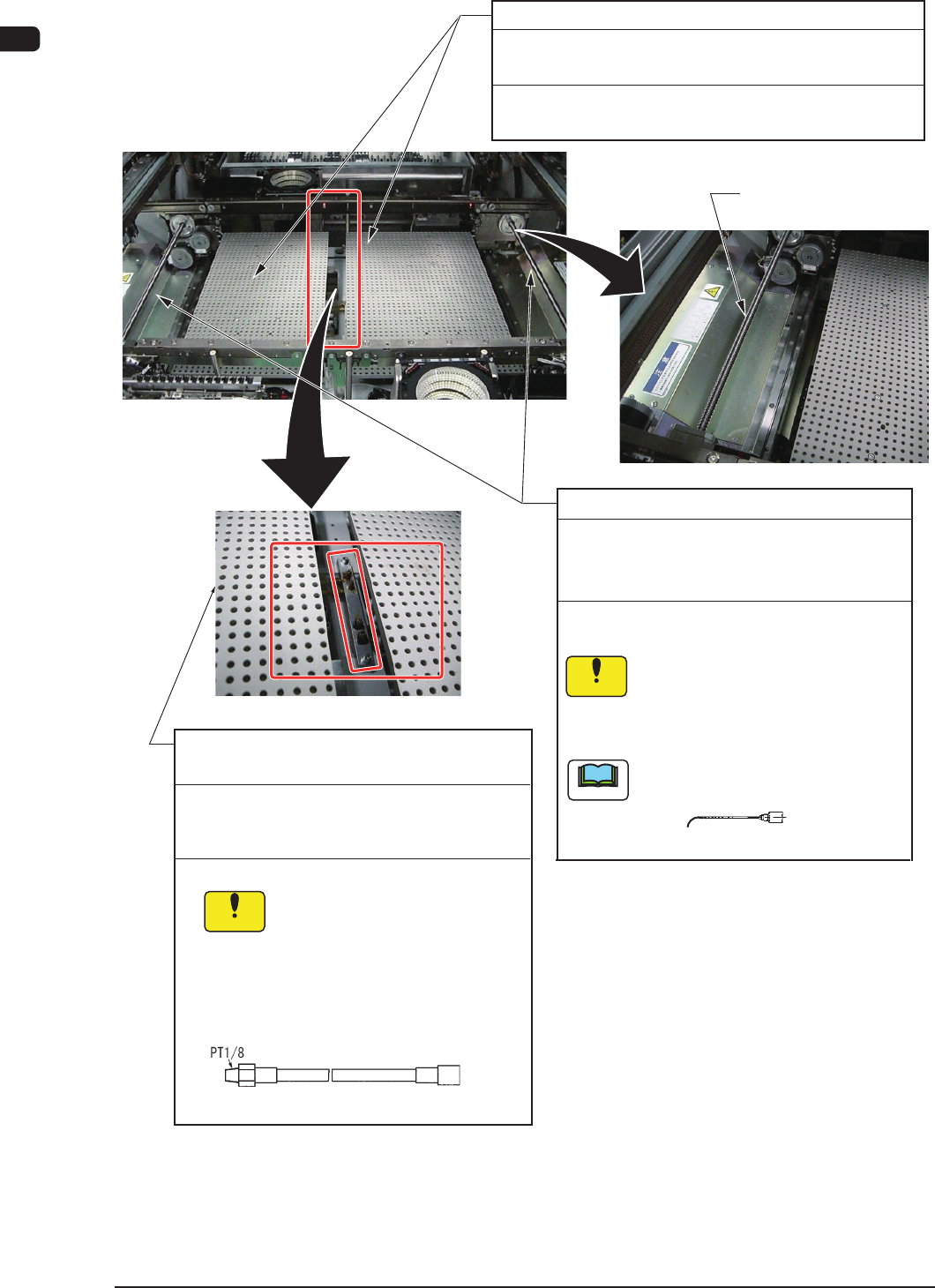 PT1/8