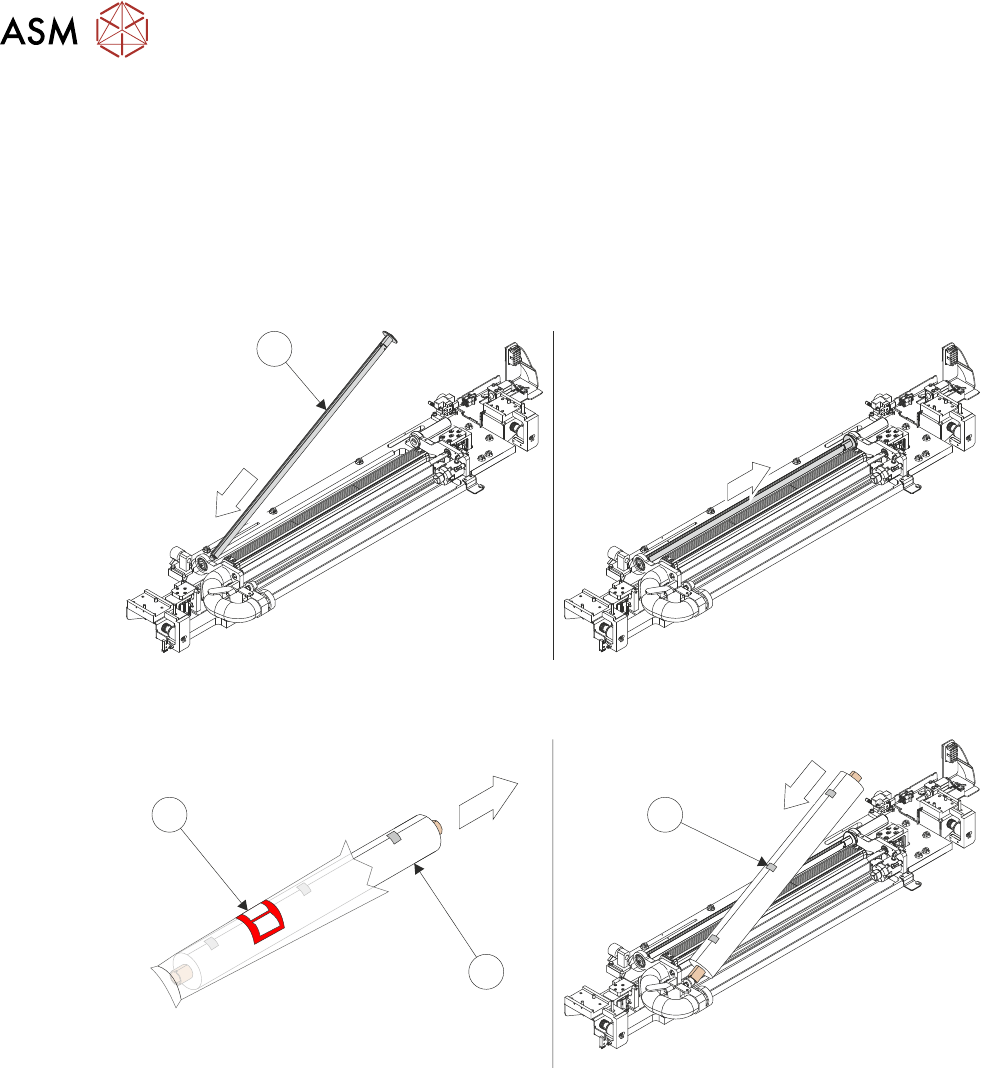 ASM