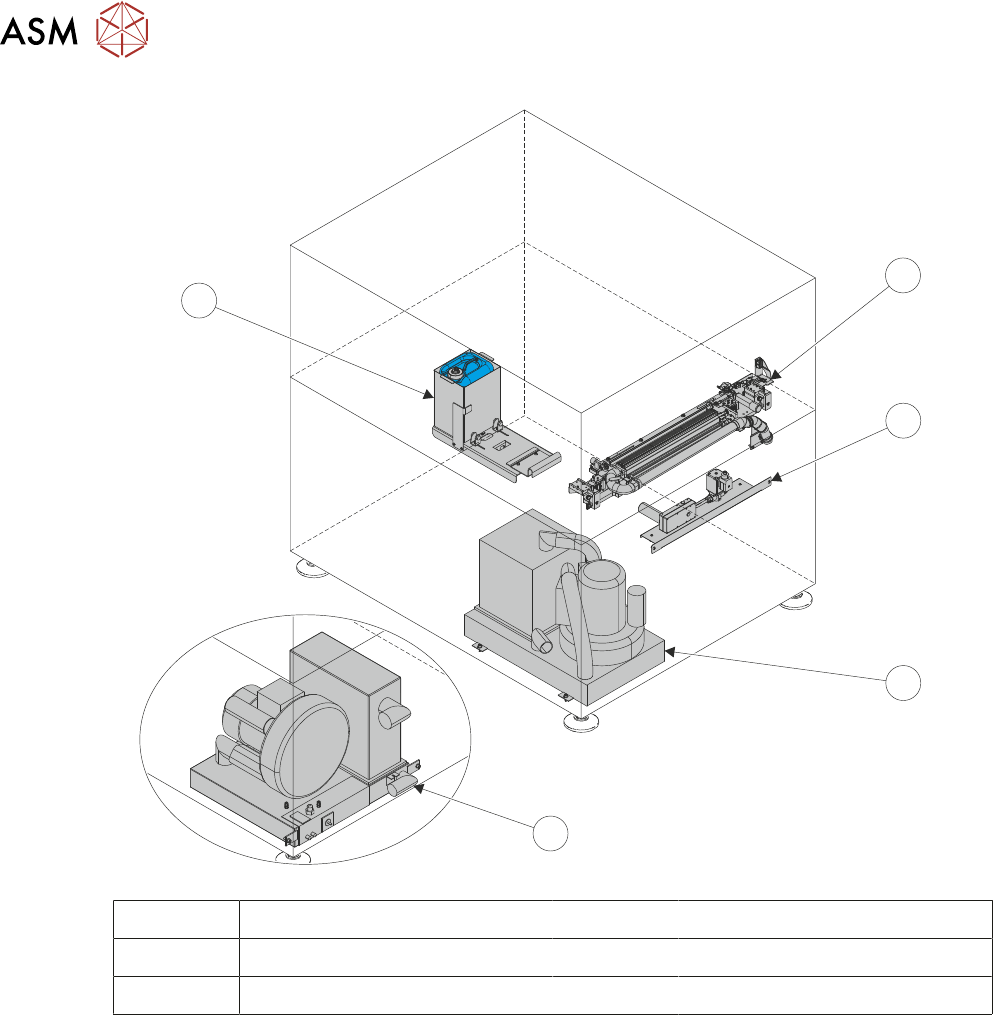 ASM