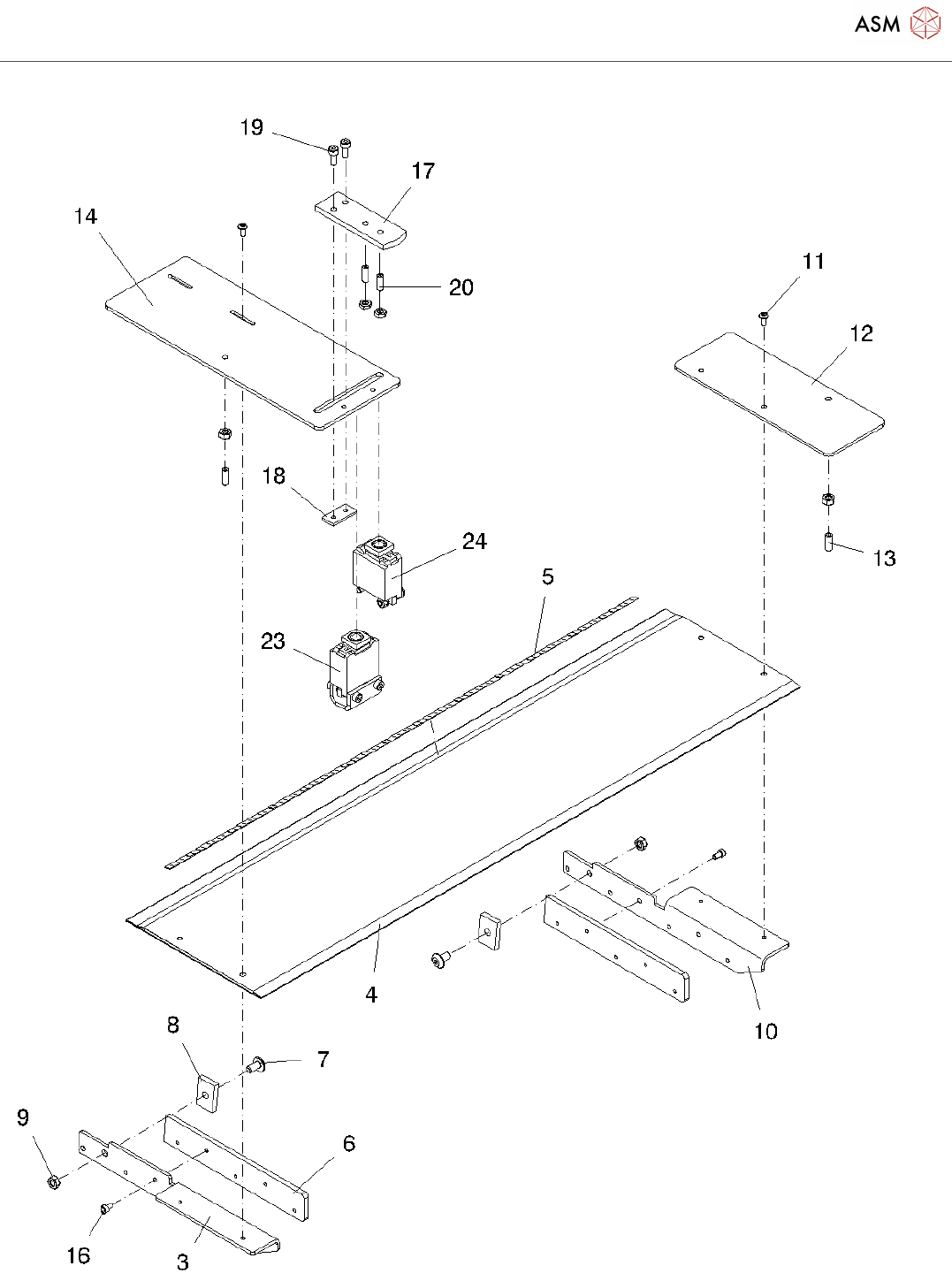 ASM

19
17
14
20
11
12
18
24
13
5
23
4
10
8
7
9
6
16
3