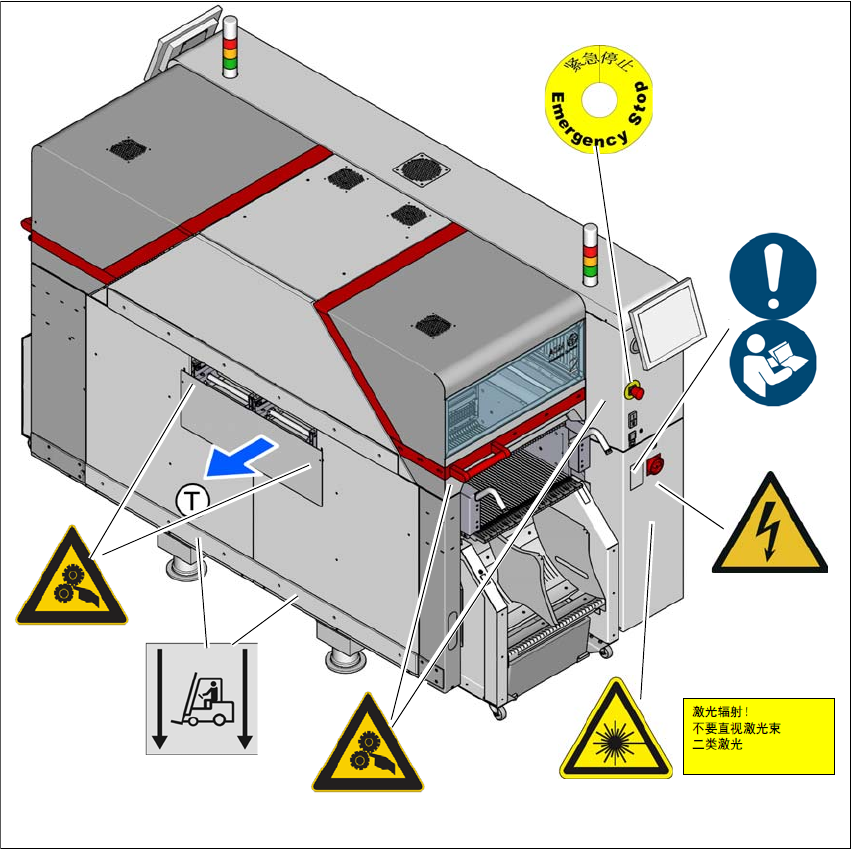 紧急停止
Emergency Stop

T

激光辐射！
不要直视激光束
二类激光