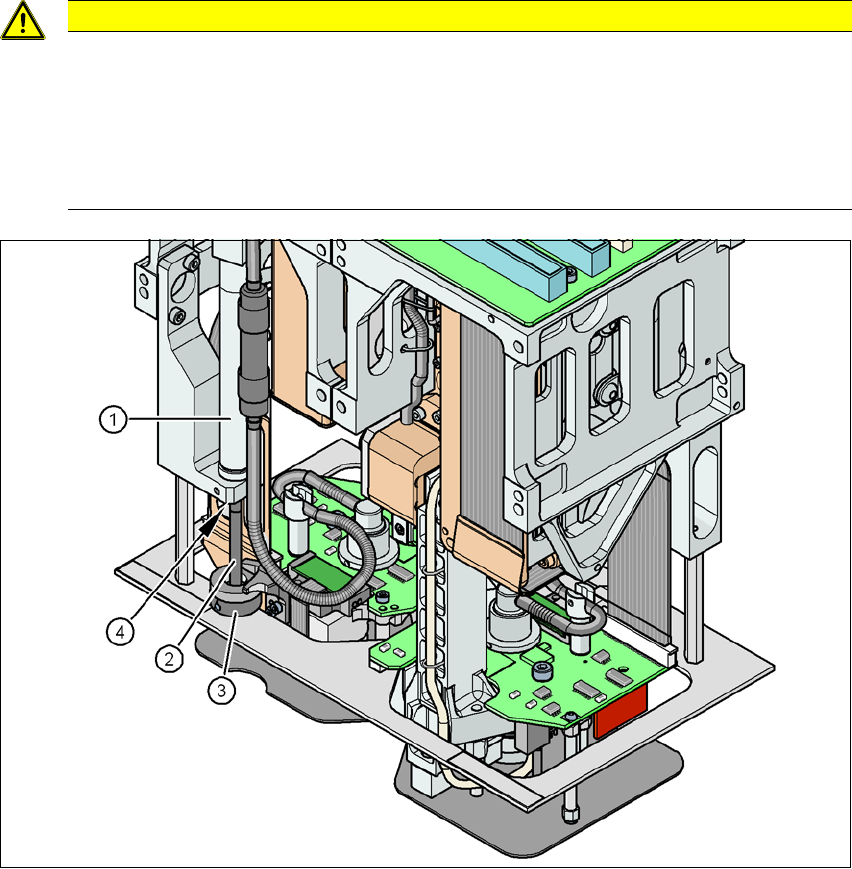 1

4

2

3