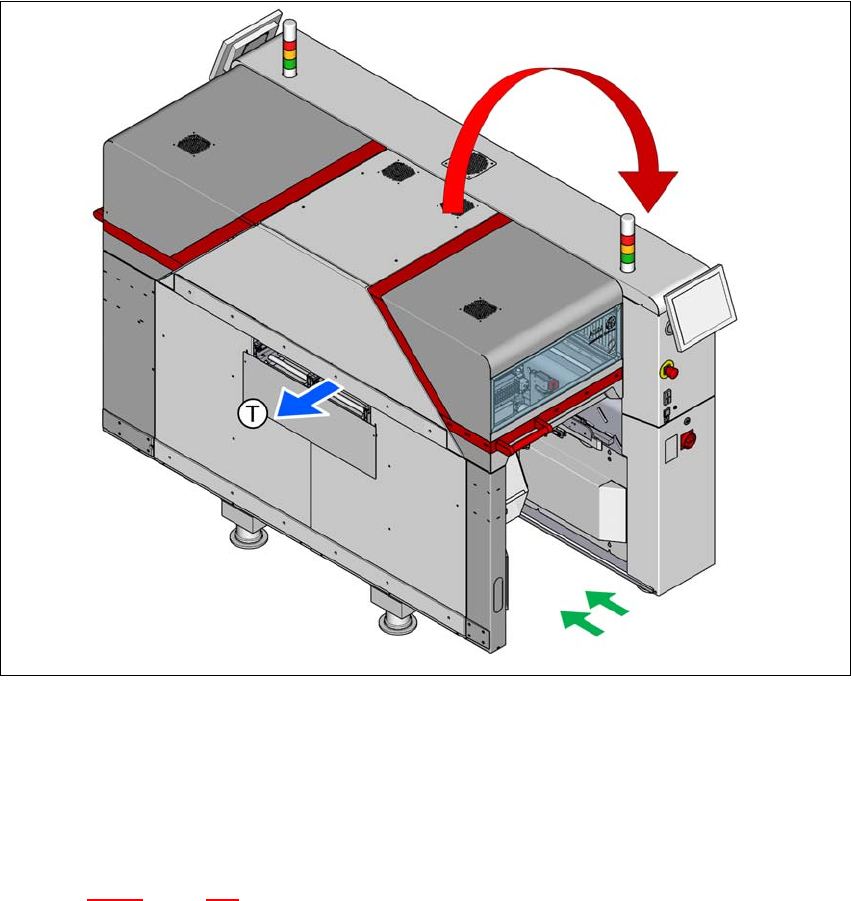 T