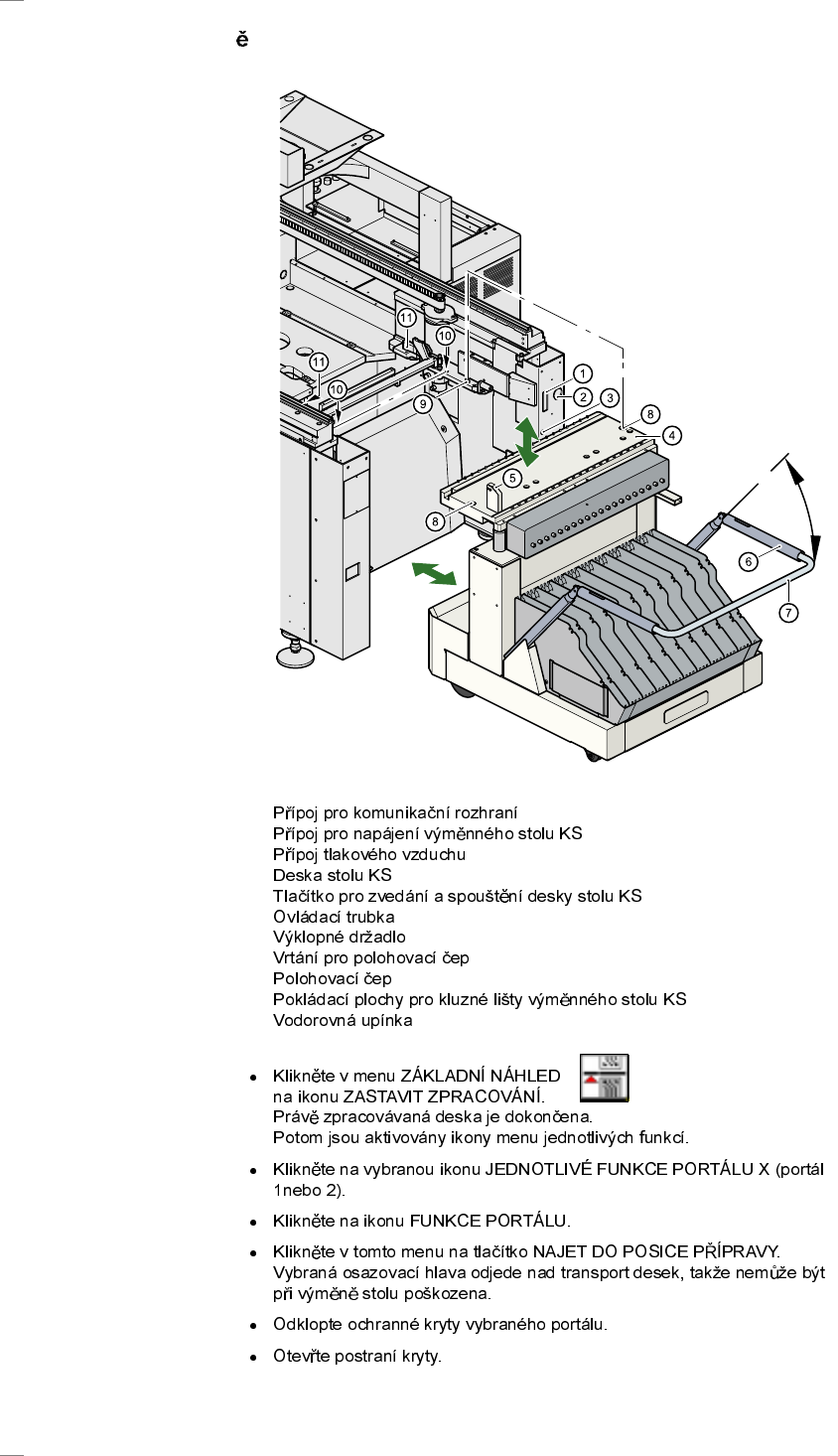 ě

11
10
11
10
9
1
2
3
8
4
5
8
6
7

Přípoj pro komunikační rozhraní
Přípoj pro napájení výměnného stolu KS
Přípoj tlakového vzduchu
Deska stolu KS
Tlačítko pro zvedání a spouštění desky stolu KS
Ovládací trubka
Výklopné držadlo
Vrtání pro polohovací čep
Polohovací čep
Pokládací plochy pro kluzné lišty výměnného stolu KS
Vodorovná upínka

- Klikněte v menu ZÁKLADNÍ NÁHLED na ikonu ZASTAVIT ZPRACOVÁNÍ. Právě zpracovávaná deska je dokončena. Potom jsou aktivovány ikony menu jednotlivých funkcí.
- Klikněte na vybranou ikonu JEDNOTLIVÉ FUNKCE PORTÁLU X (portál 1nebo 2).
- Klikněte na ikonu FUNKCE PORTÁLU.
- Klikněte v tomto menu na tlačítko NAJET DO POSICE PŘÍPRAVY. Vybraná osazovací hlava odjede nad transport desek, takže nemůže být při výměně stolu poškozena.
- Odklopte ochranné kryty vybraného portálu.
- Otevřte postraní kryty.