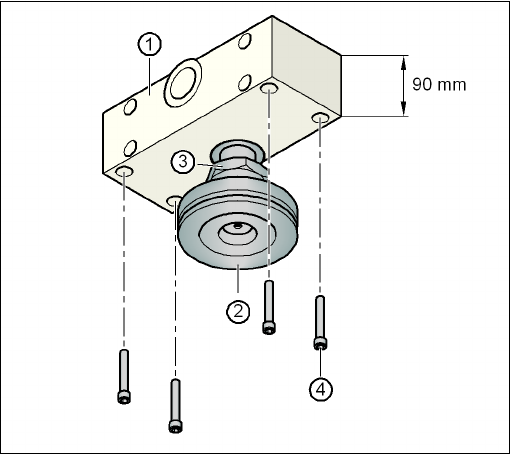 1
90 mm
3
2
4