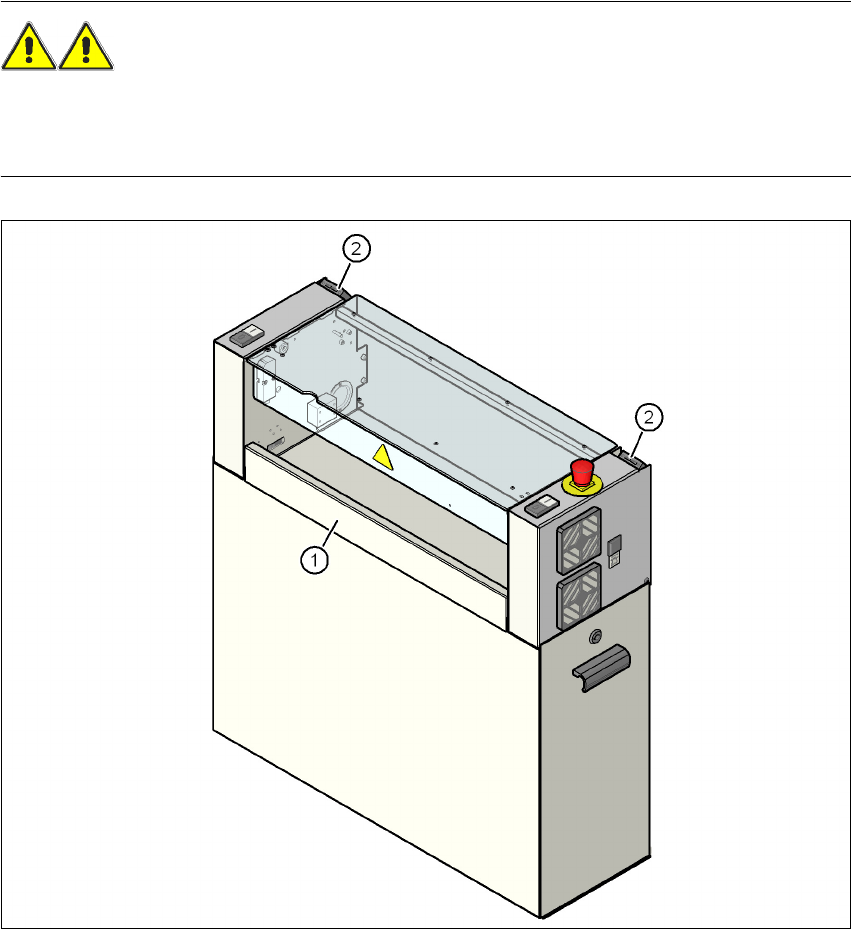 2

2

1