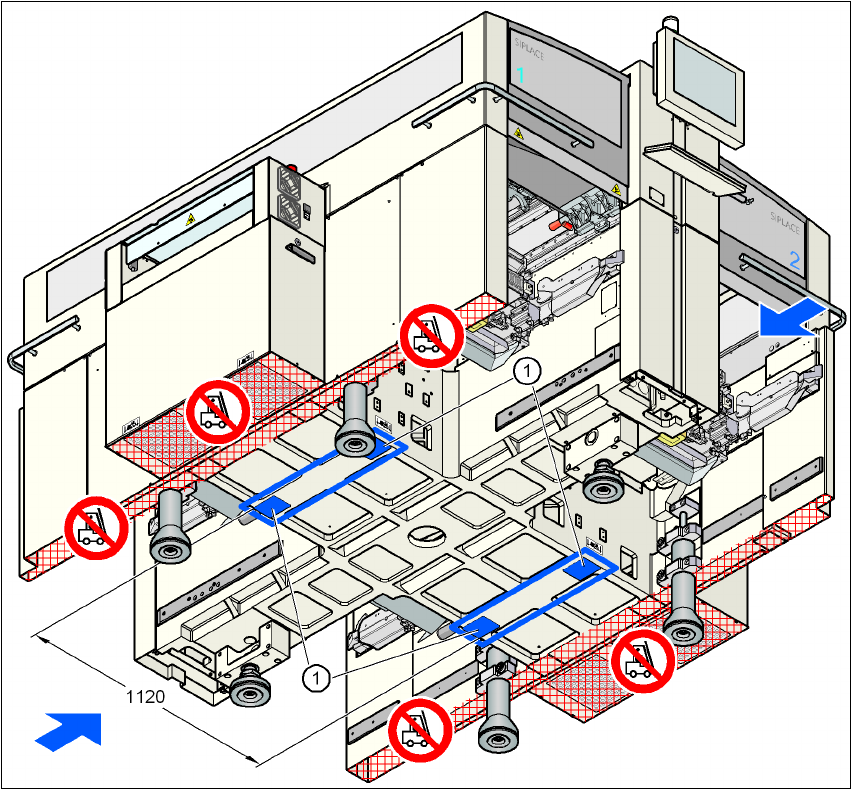 SIPLACE
1
SIPLACE
2
1
1
1120