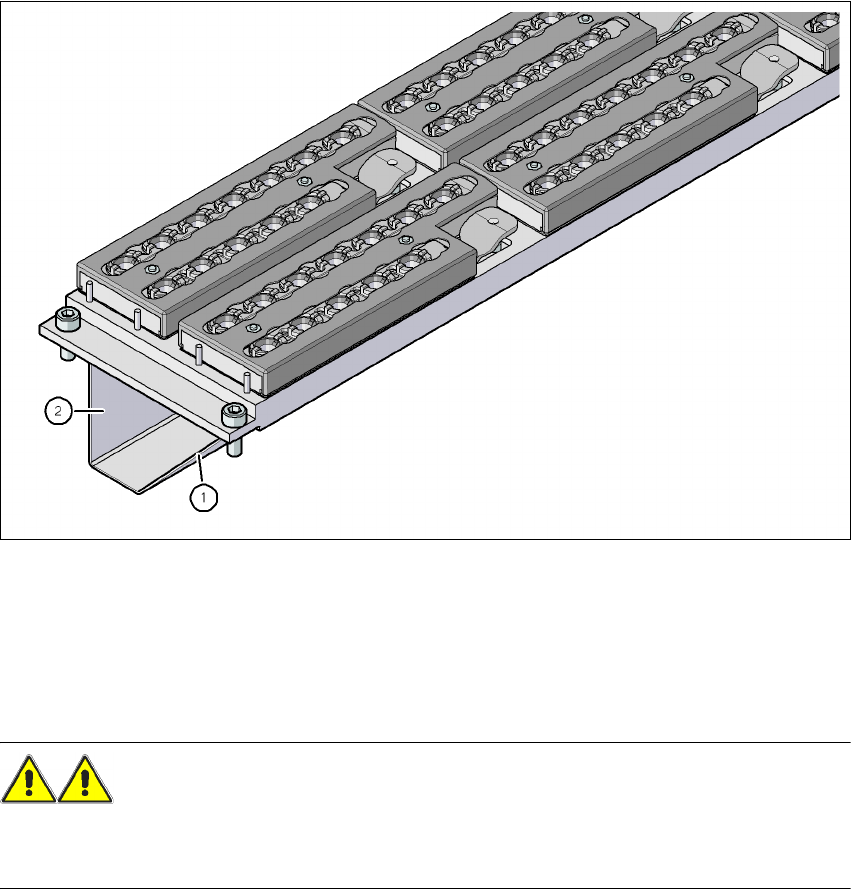 2
1