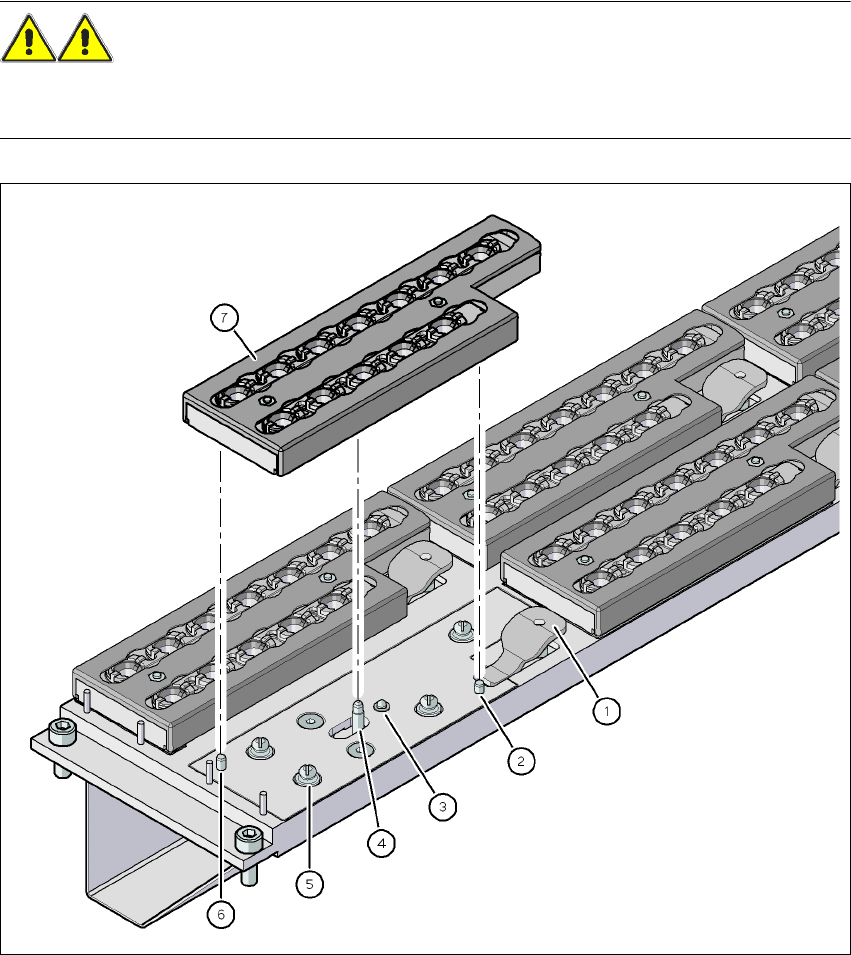 7

1

2

3

4

5

6