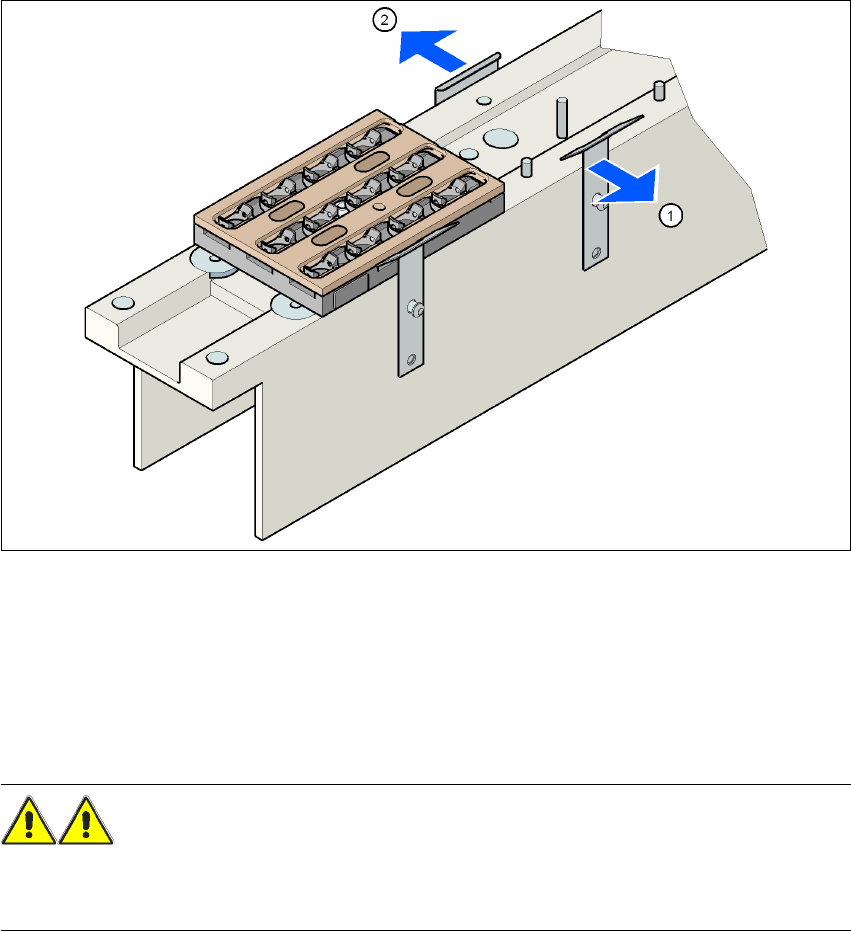 2

1