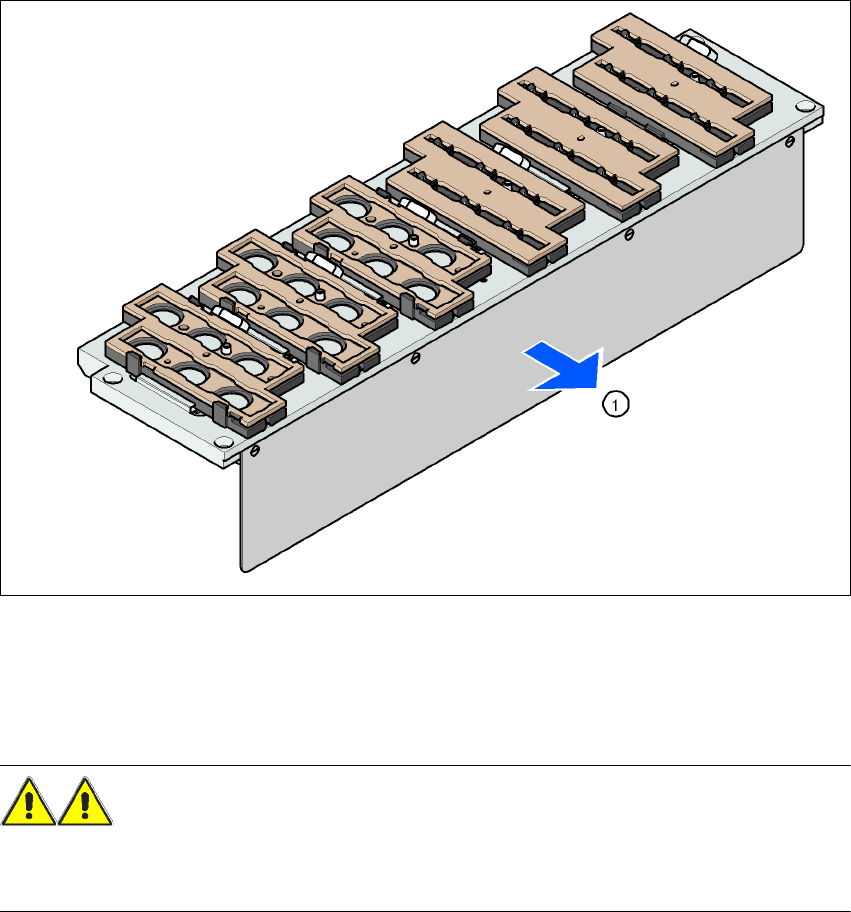 1