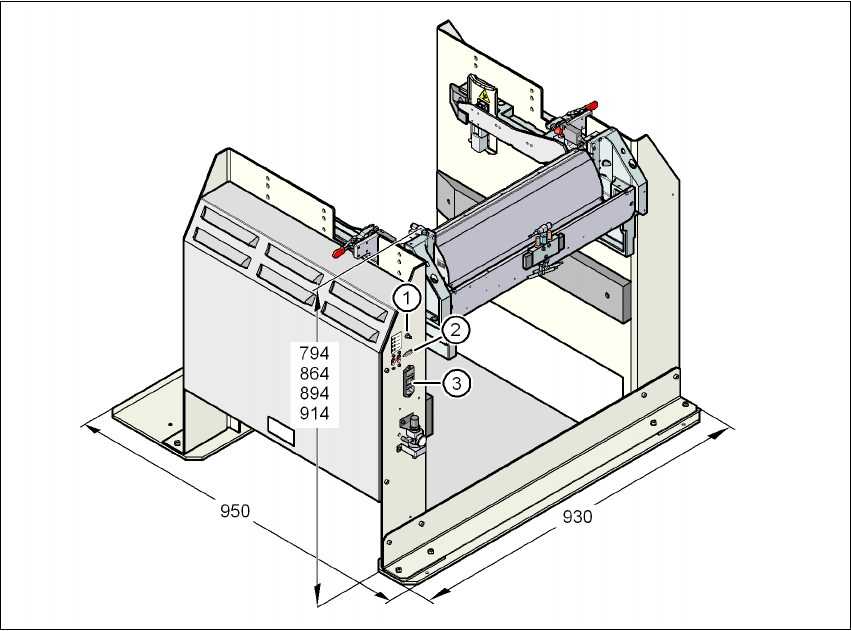 1
2
3
794
864
894
914
950
930