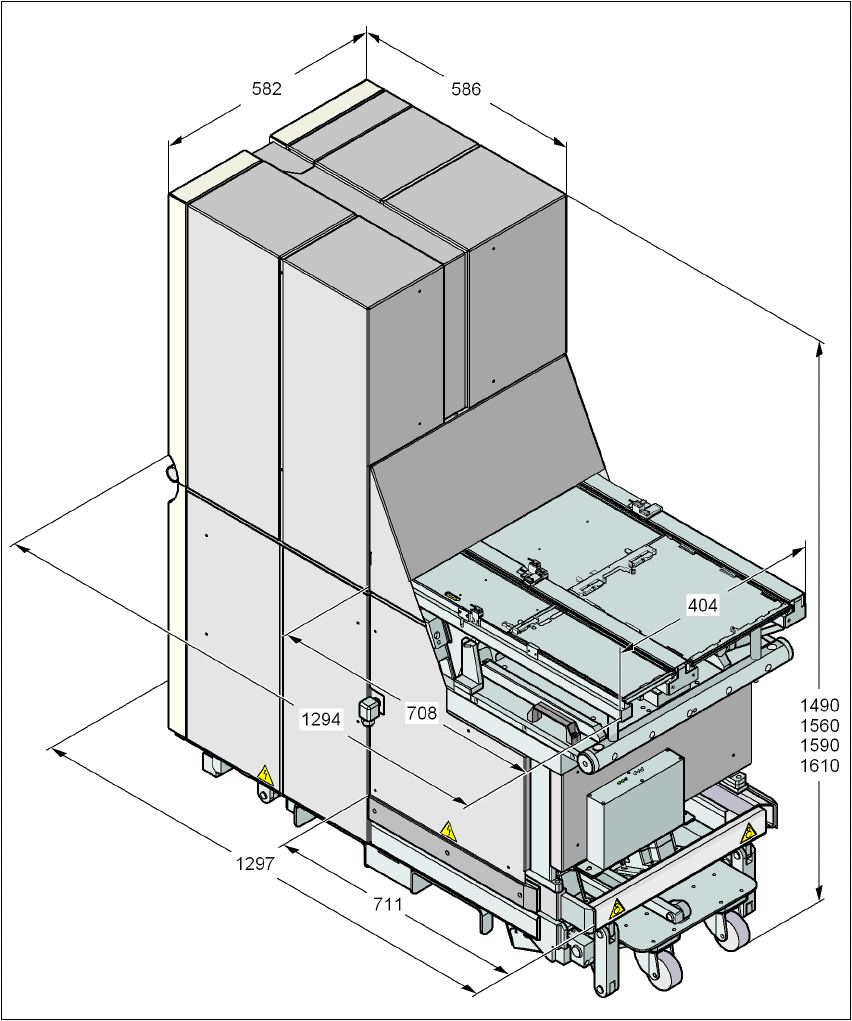 582
586
404
1294
708
1490
1560
1590
1610
1297
711