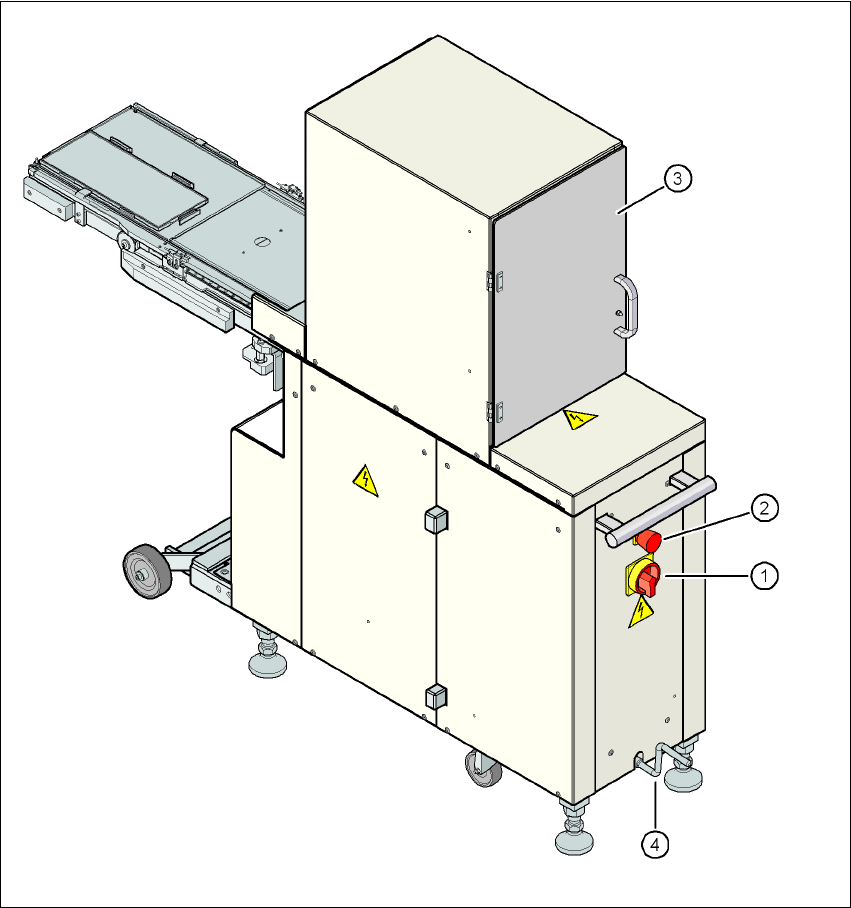 3
2
1
4