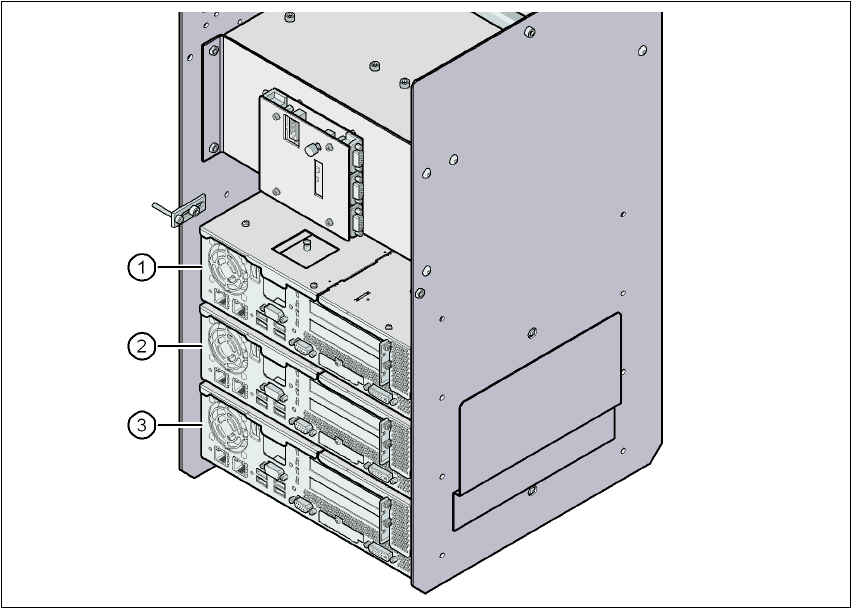 1
2
3